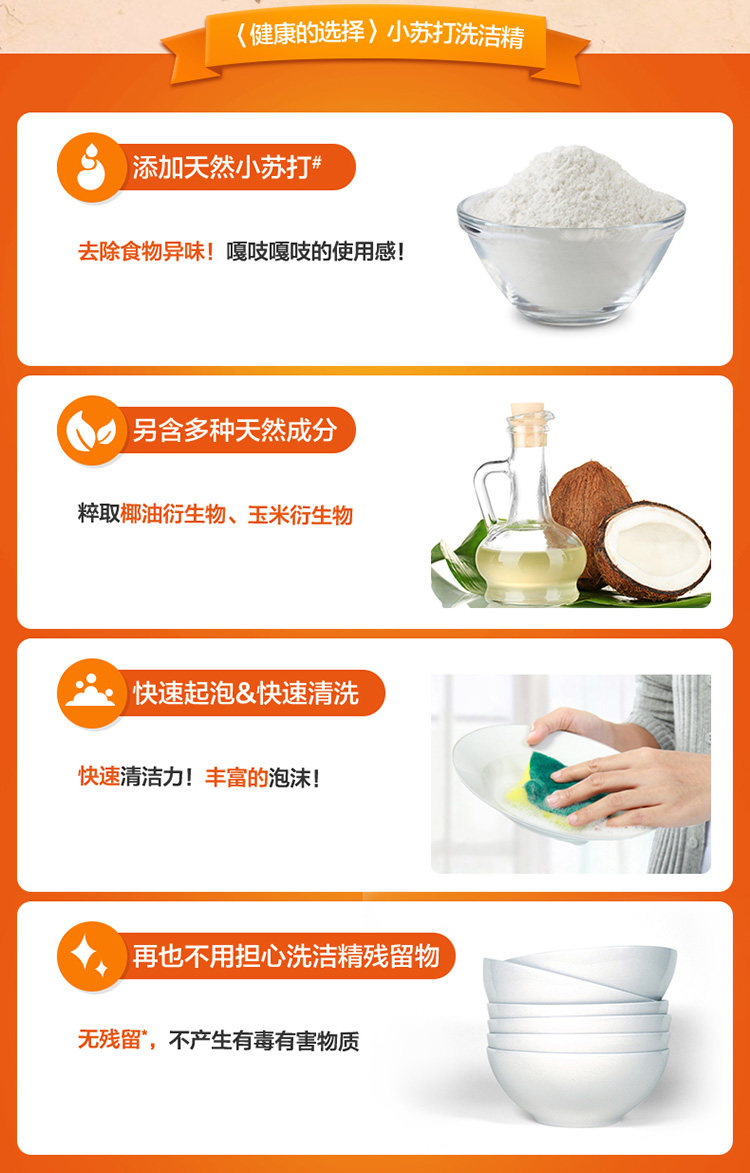 〈健康的选择〉小苏打洗洁精

添加天然小苏打#

去除食物异味！嘎吱嘎吱的使用感！

另含多种天然成分

粹取椰油衍生物、玉米衍生物

快速起泡&快速清洗

快速清洁力！丰富的泡沫！

再也不用担心洗洁精残留物

无残留*，不产生有毒有害物质