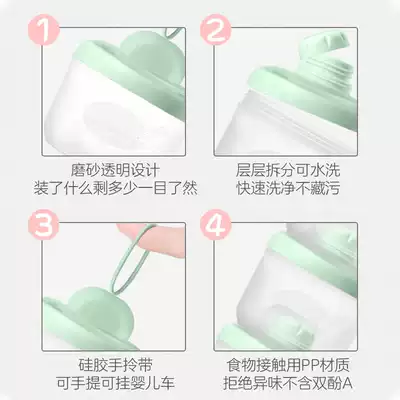 1

磨砂透明设计
装了什么剩多少一目了然

2

层层拆分可水洗
快速洗净不藏污

3

硅胶手拎带
可手提可挂婴儿车

4

食物接触用PP材质
拒绝异味不含双酚A