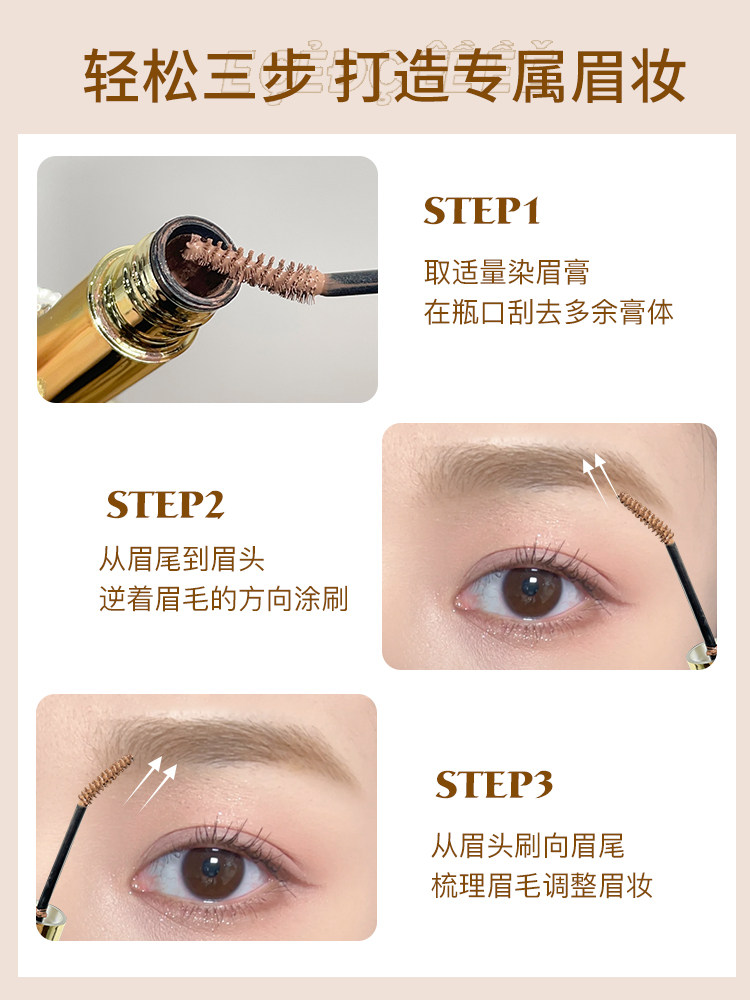 轻松三步 打造专属眉妆

STEP1

取适量染眉膏
在瓶口刮去多余膏体

STEP2

从眉尾到眉头
逆着眉毛的方向涂刷

STEP3

从眉头刷向眉尾
梳理眉毛调整眉妆