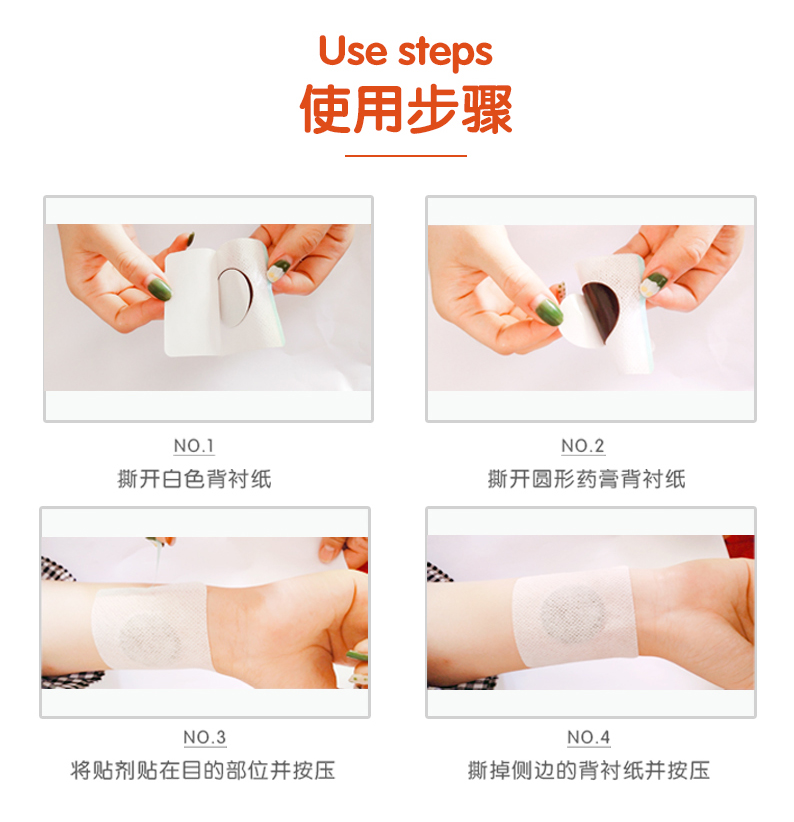 Use steps
使用步骤

NO.1
撕开白色背衬纸

NO.2
撕开圆形药膏背衬纸

NO.3
将贴剂贴在目的部位并按压

NO.4
撕掉侧边的背衬纸并按压