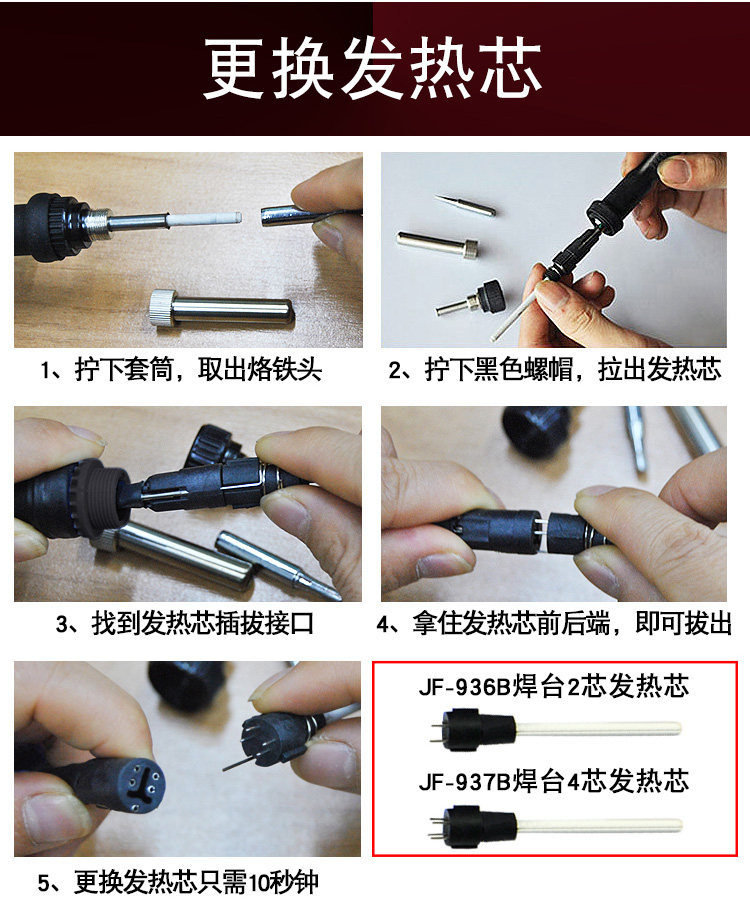 更换发热芯

1、拧下套筒，取出烙铁头

2、拧下黑色螺帽，拉出发热芯

3、找到发热芯插拔接口

4、拿住发热芯前后端，即可拔出

5、更换发热芯只需10秒钟

JF-936B焊台2芯发热芯

JF-937B焊台4芯发热芯