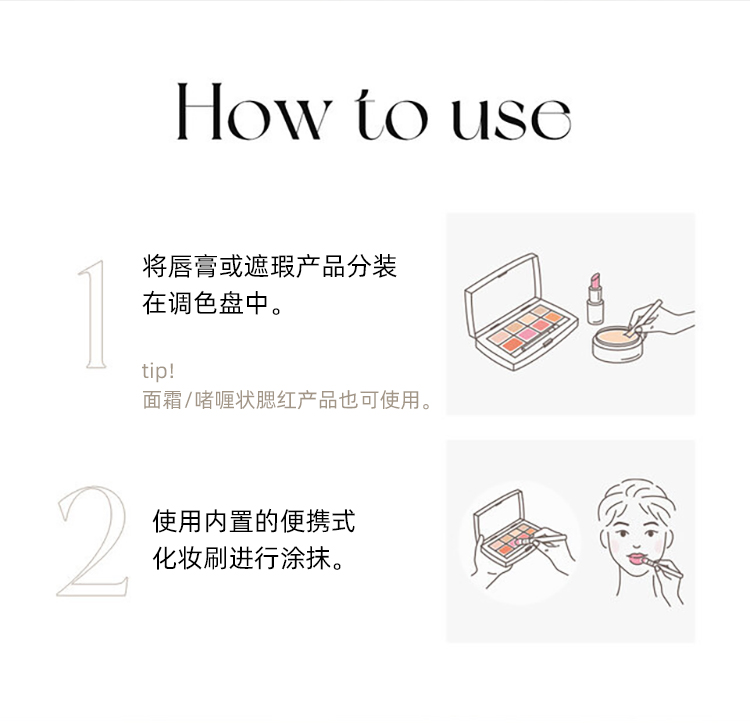 How to use

1

将唇膏或遮瑕产品分装在调色盘中。

tip!
面霜/啫喱状腮红产品也可使用。

2

使用内置的便携式化妆刷进行涂抹。