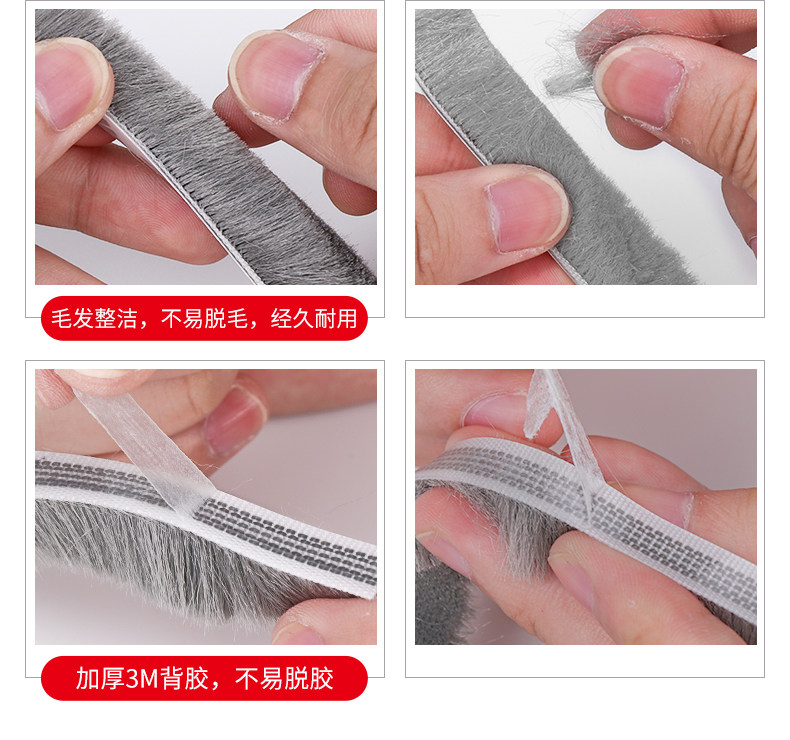 毛发整洁，不易脱毛，经久耐用

加厚3M背胶，不易脱胶