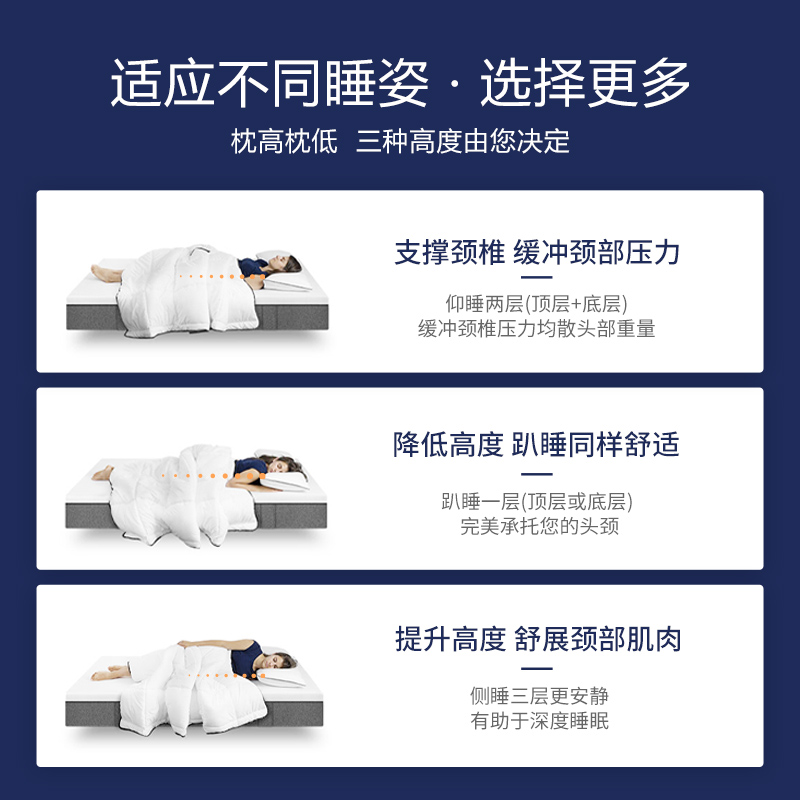 适应不同睡姿 · 选择更多

枕高枕低 三种高度由您决定

支撑颈椎 缓冲颈部压力

仰睡两层(顶层+底层)
缓冲颈椎压力均散头部重量

降低高度 趴睡同样舒适

趴睡一层(顶层或底层)
完美承托您的头颈

提升高度 舒展颈部肌肉

侧睡三层更安静
有助于深度睡眠