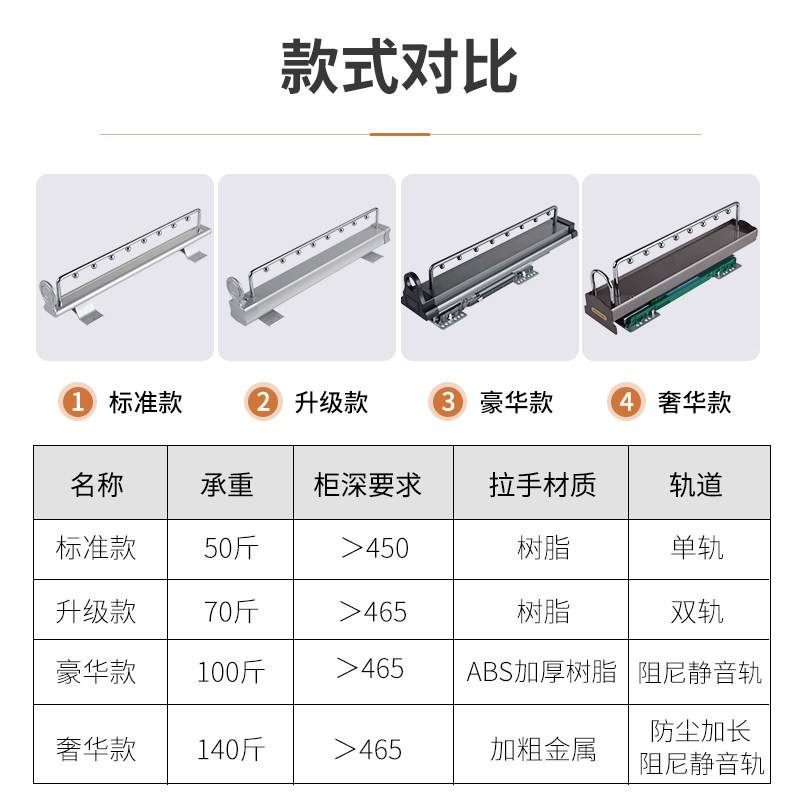 款式对比

1 标准款

2 升级款

3 豪华款

4 奢华款

| 名称 | 承重 | 柜深要求 | 拉手材质 | 轨道 |
|---|---|---|---|---|
| 标准款 | 50斤 | ＞450 | 树脂 | 单轨 |
| 升级款 | 70斤 | ＞465 | 树脂 | 双轨 |
| 豪华款 | 100斤 | ＞465 | ABS加厚树脂 | 阻尼静音轨 |
| 奢华款 | 140斤 | ＞465 | 加粗金属 | 防尘加长 阻尼静音轨 |