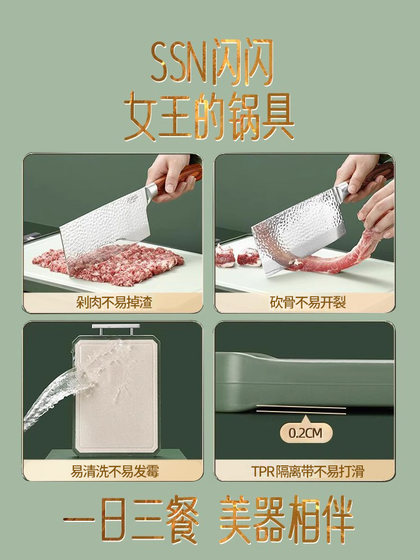 SSN闪闪
女王的锅具

剁肉不易掉渣

砍骨不易开裂

易清洗不易发霉

0.2CM

TPR隔离带不易打滑

一日三餐 美器相伴