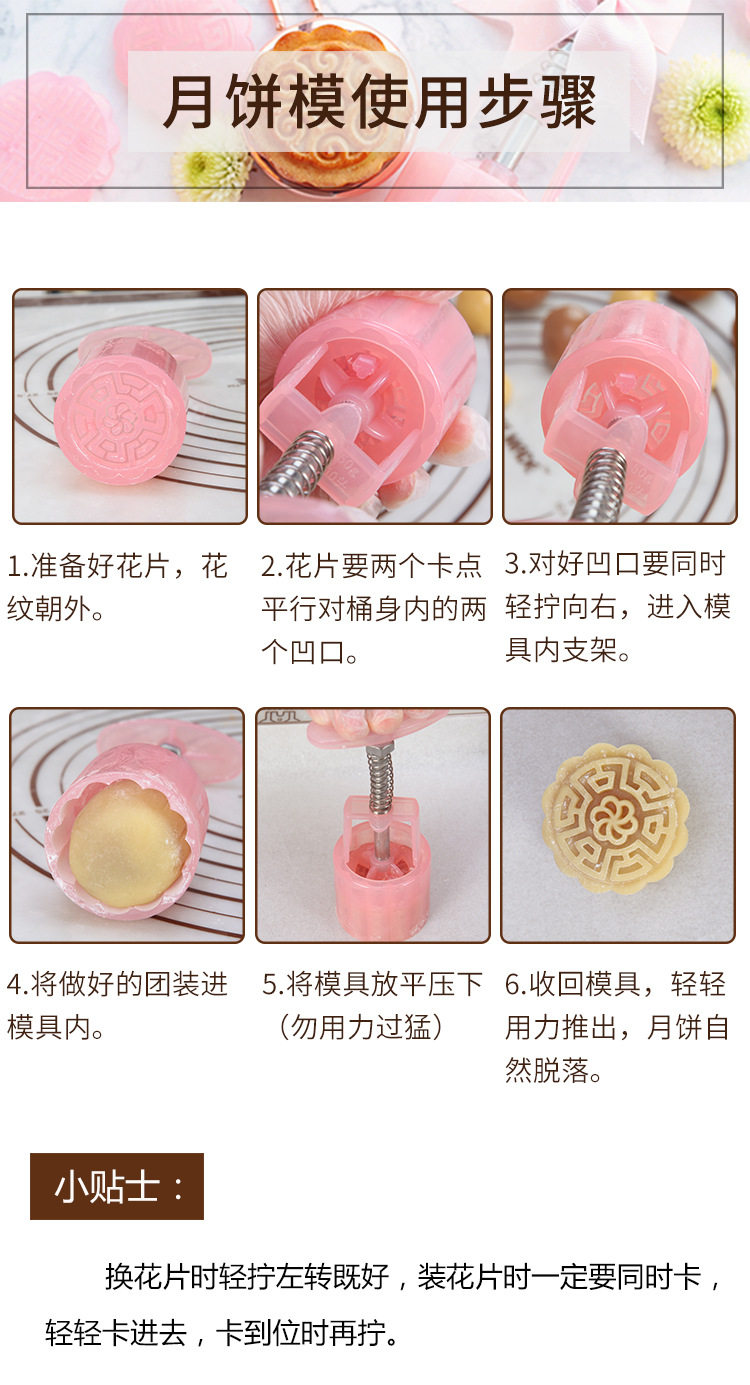 月饼模使用步骤

1.准备好花片，花纹朝外。

2.花片要两个卡点平行对桶身内的两个凹口。

3.对好凹口要同时轻拧向右，进入模具内支架。

4.将做好的团装进模具内。

5.将模具放平压下（勿用力过猛）

6.收回模具，轻轻用力推出，月饼自然脱落。

小贴士：

换花片时轻拧左转既好，装花片时一定要同时卡，轻轻卡进去，卡到位时再拧。