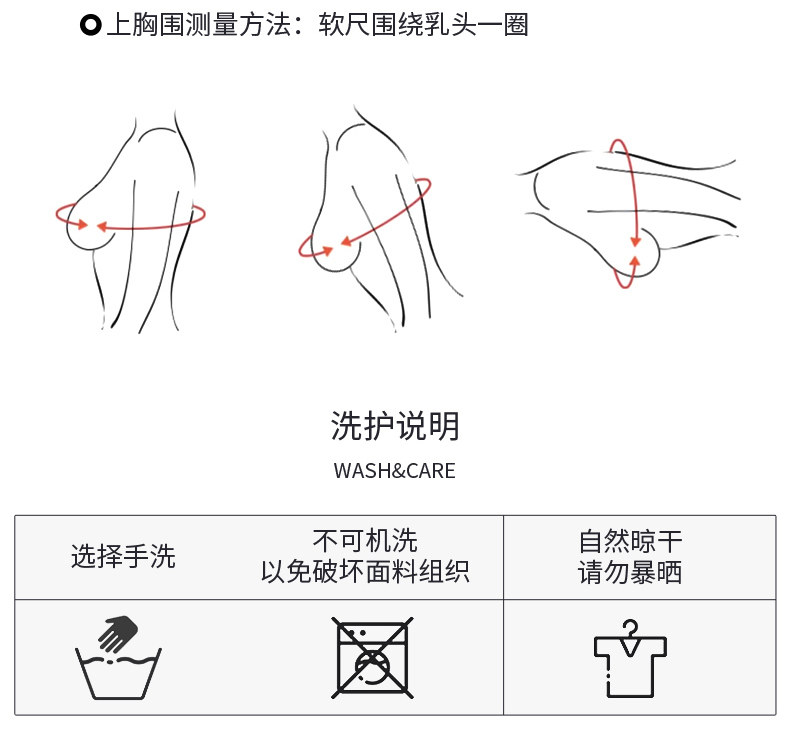 上胸围测量方法：软尺围绕乳头一圈

洗护说明

WASH&CARE

| 选择手洗 | 不可机洗 以免破坏面料组织 | 自然晾干 请勿暴晒 |
|---|---|---|
| | | |