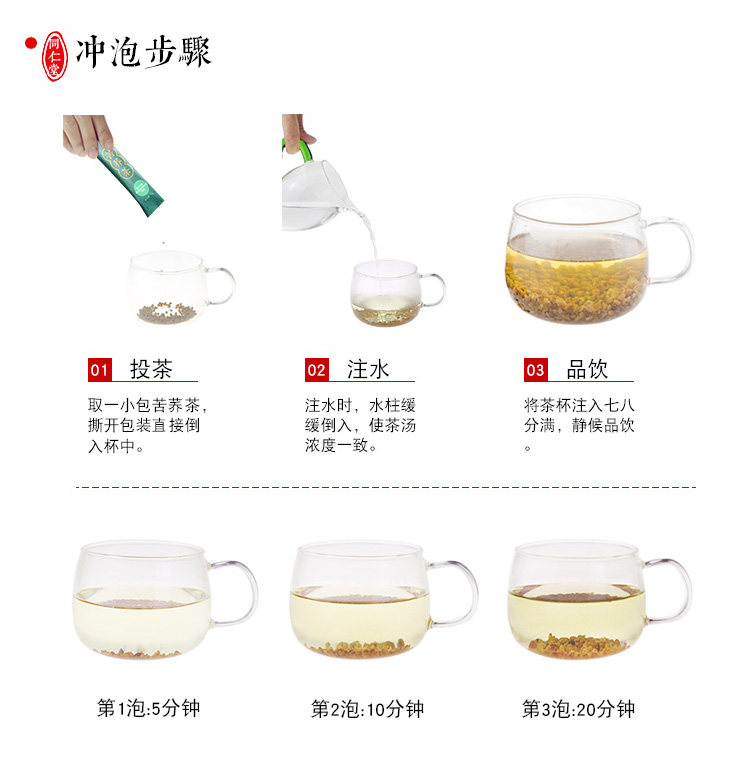 同仁堂 冲泡步骤

01 投茶

取一小包苦荞茶，撕开包装直接倒入杯中。

02 注水

注水时，水柱缓缓倒入，使茶汤浓度一致。

03 品饮

将茶杯注入七八分满，静候品饮。

第1泡:5分钟

第2泡:10分钟

第3泡:20分钟