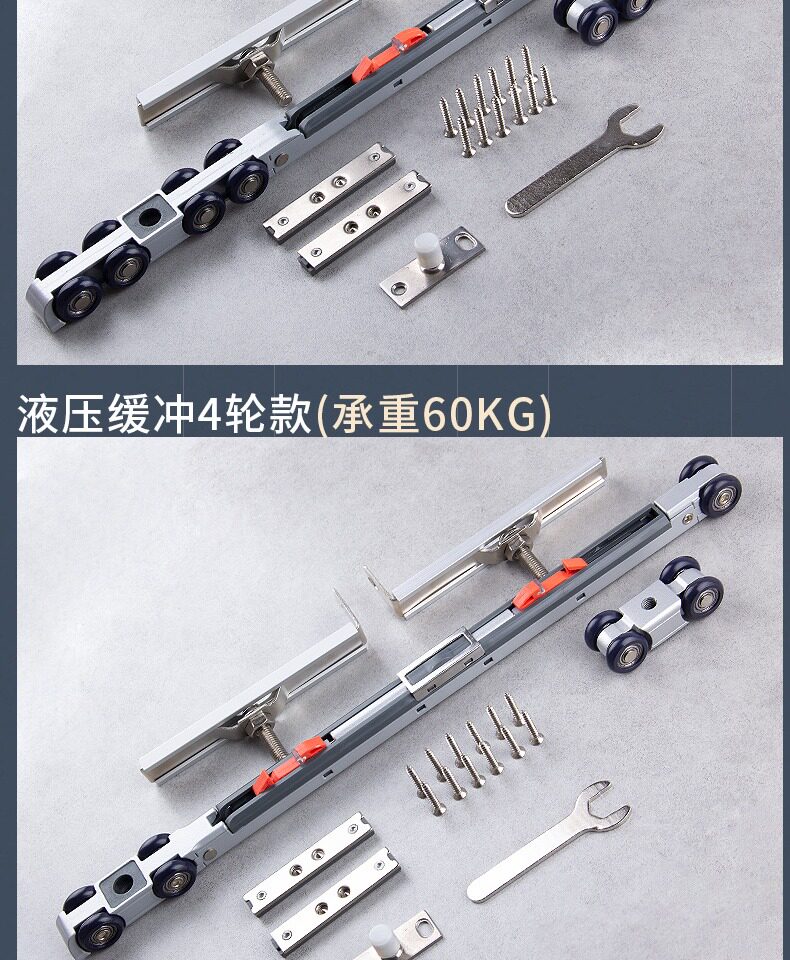 液压缓冲4轮款(承重60KG)