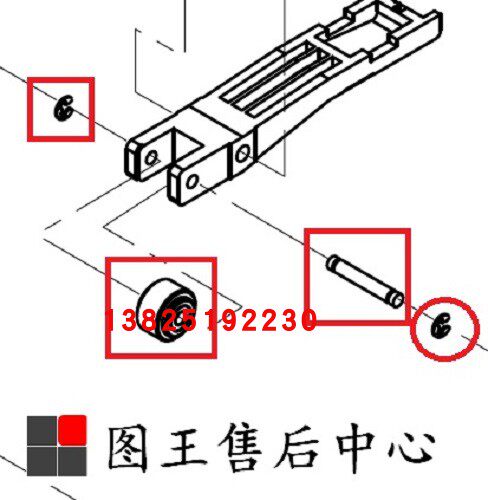 13825192230

图王售后中心