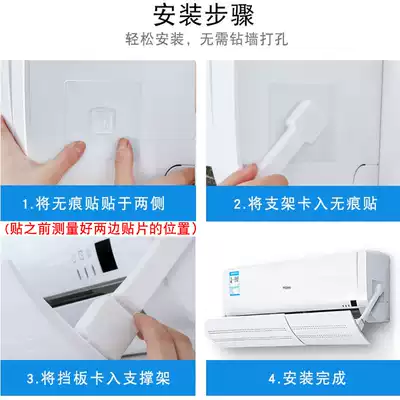 安装步骤
轻松安装，无需钻墙打孔

1.将无痕贴贴于两侧
（贴之前测量好两边贴片的位置）

2.将支架卡入无痕贴

3.将挡板卡入支撑架

4.安装完成