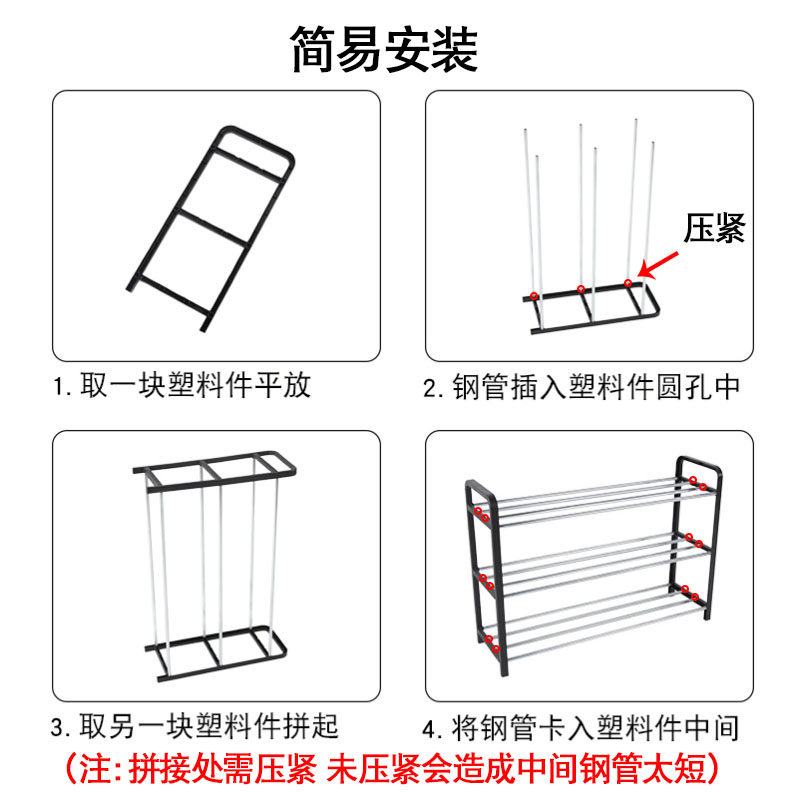 简易安装

1. 取一块塑料件平放

压紧

2. 钢管插入塑料件圆孔中

3. 取另一块塑料件拼起

4. 将钢管卡入塑料件中间

（注：拼接处需压紧 未压紧会造成中间钢管太短）