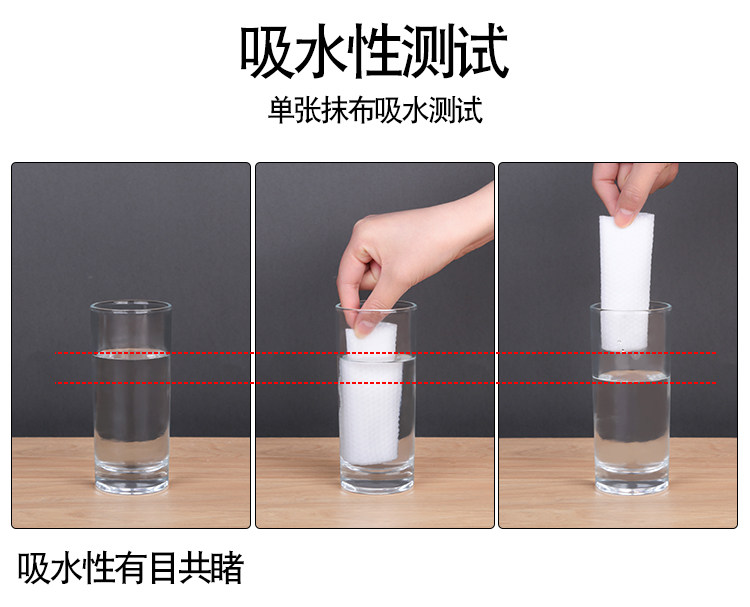 吸水性测试

单张抹布吸水测试

吸水性有目共睹