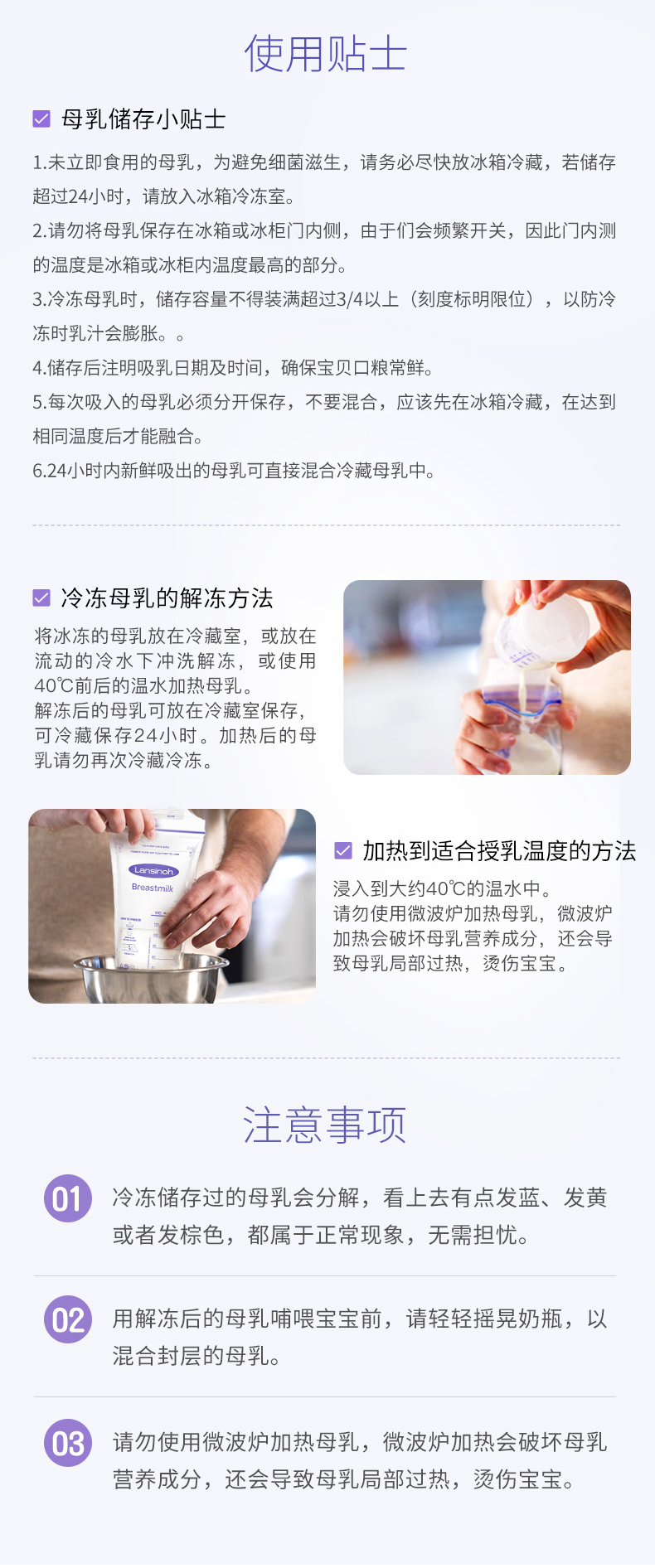 使用贴士

母乳储存小贴士

1.未立即食用的母乳，为避免细菌滋生，请务必尽快放冰箱冷藏，若储存超过24小时，请放入冰箱冷冻室。

2.请勿将母乳保存在冰箱或冰柜门内侧，由于们会频繁开关，因此门内测的温度是冰箱或冰柜内温度最高的部分。

3.冷冻母乳时，储存容量不得装满超过3/4以上（刻度标明限位），以防冷冻时乳汁会膨胀。。

4.储存后注明吸乳日期及时间，确保宝贝口粮常鲜。

5.每次吸入的母乳必须分开保存，不要混合，应该先在冰箱冷藏，在达到相同温度后才能融合。

6.24小时内新鲜吸出的母乳可直接混合冷藏母乳中。

冷冻母乳的解冻方法

将冰冻的母乳放在冷藏室，或放在流动的冷水下冲洗解冻，或使用40℃前后的温水加热母乳。
解冻后的母乳可放在冷藏室保存，可冷藏保存24小时。加热后的母乳请勿再次冷藏冷冻。

Lansinoh
Breastmilk

加热到适合授乳温度的方法

浸入到大约40℃的温水中。
请勿使用微波炉加热母乳，微波炉加热会破坏母乳营养成分，还会导致母乳局部过热，烫伤宝宝。

注意事项

01 冷冻储存过的母乳会分解，看上去有点发蓝、发黄或者发棕色，都属于正常现象，无需担忧。

02 用解冻后的母乳哺喂宝宝前，请轻轻摇晃奶瓶，以混合封层的母乳。

03 请勿使用微波炉加热母乳，微波炉加热会破坏母乳营养成分，还会导致母乳局部过热，烫伤宝宝。