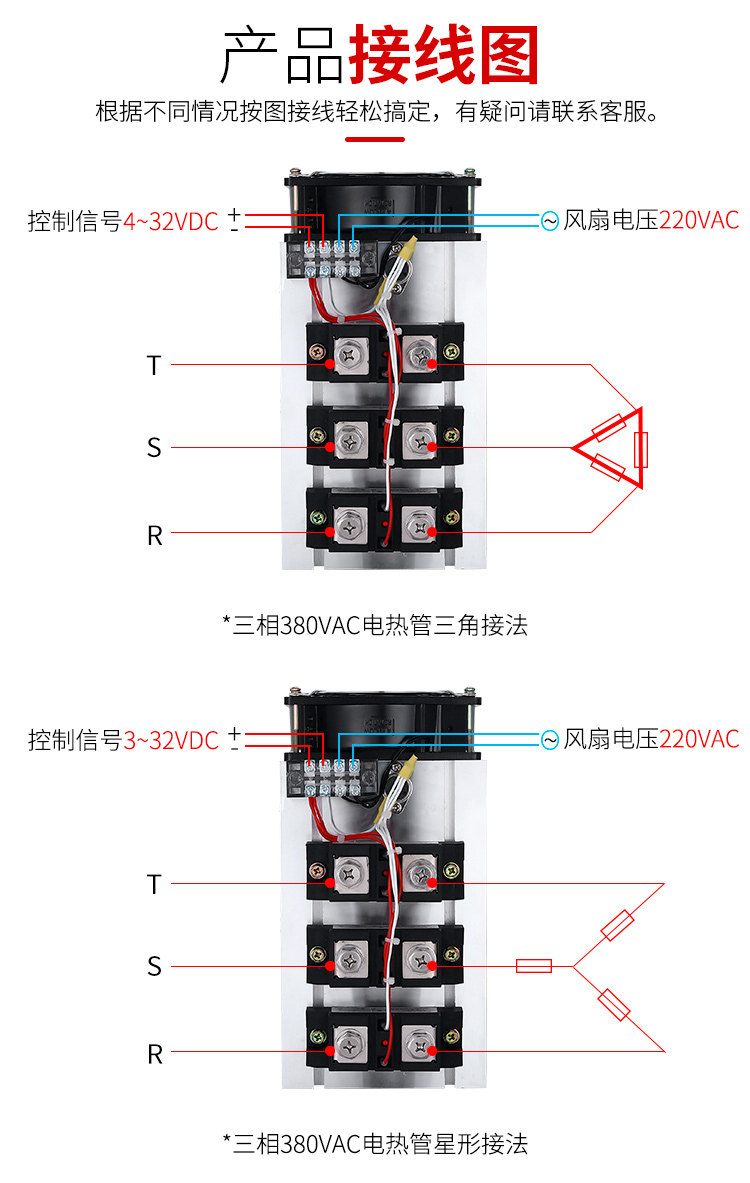 产品接线图

根据不同情况按图接线轻松搞定，有疑问请联系客服。

控制信号4~32VDC + -

~ 风扇电压220VAC

T

S

R

*三相380VAC电热管三角接法

控制信号3~32VDC + -

~ 风扇电压220VAC

T

S

R

*三相380VAC电热管星形接法