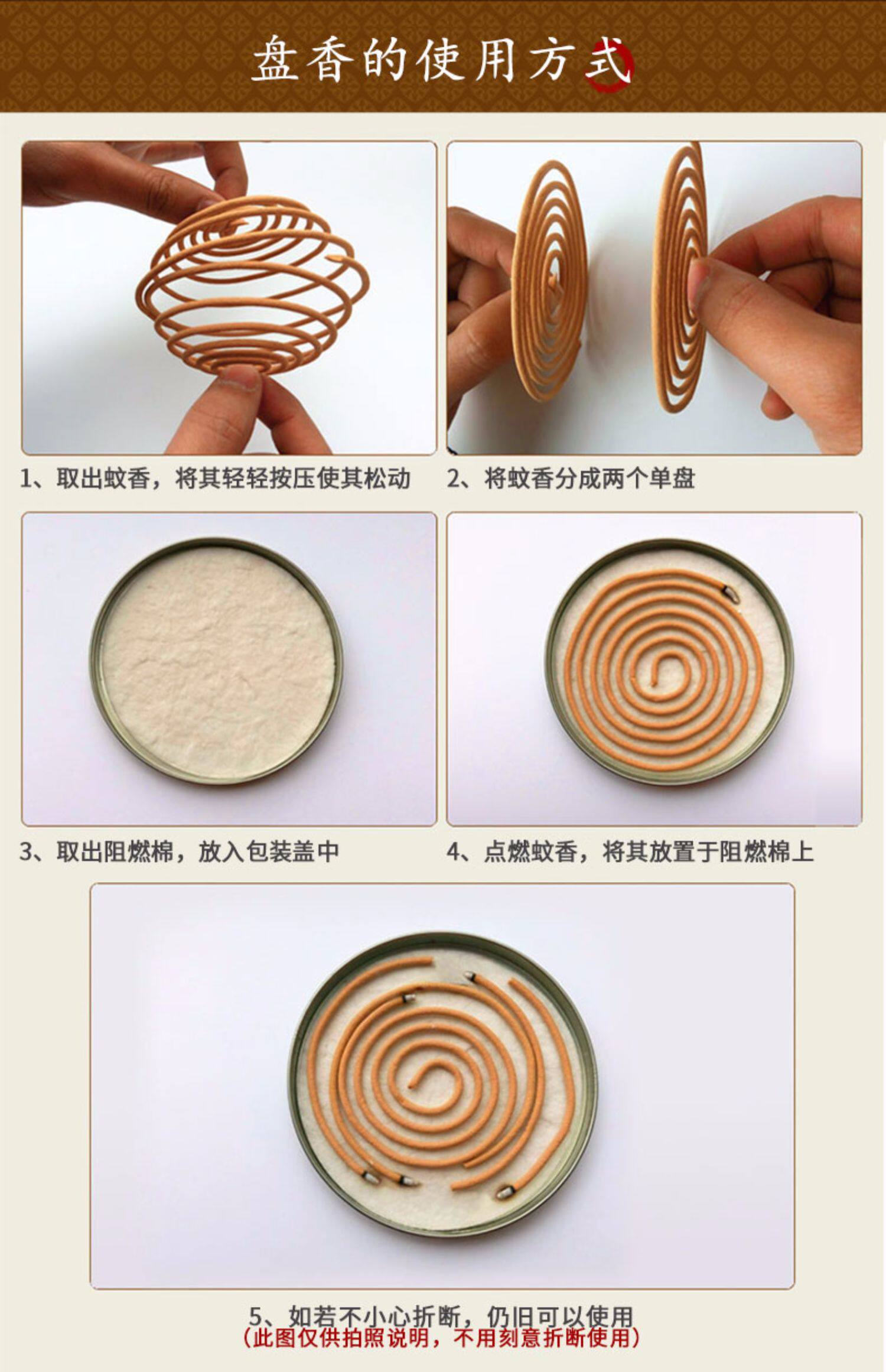 盘香的使用方式

1、取出蚊香，将其轻轻按压使其松动

2、将蚊香分成两个单盘

3、取出阻燃棉，放入包装盖中

4、点燃蚊香，将其放置于阻燃棉上

5、如若不小心折断，仍旧可以使用
（此图仅供拍照说明，不用刻意折断使用）