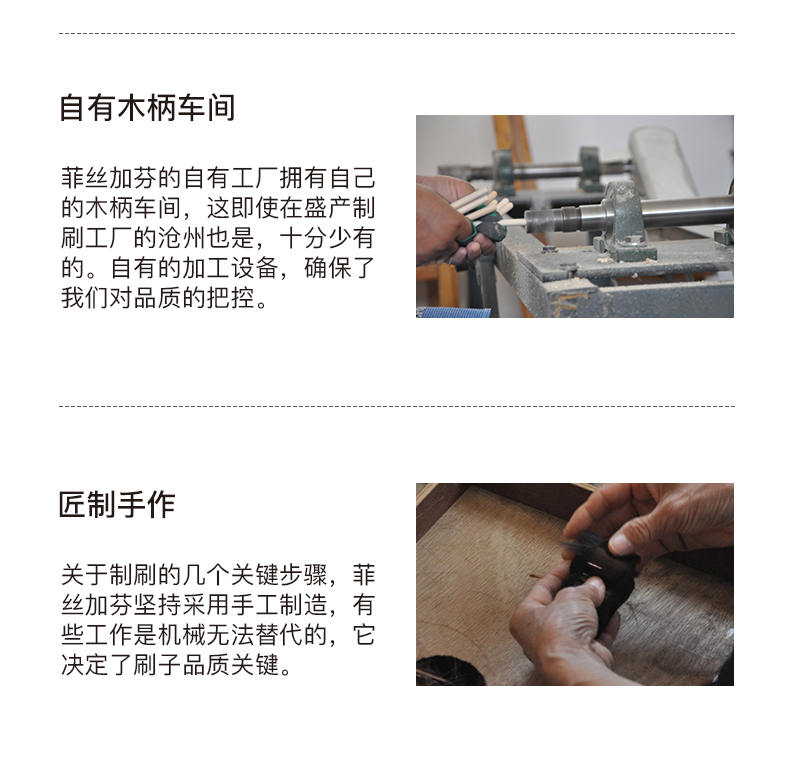 自有木柄车间

菲丝加芬的自有工厂拥有自己的木柄车间，这即使在盛产制刷工厂的沧州也是，十分少有的。自有的加工设备，确保了我们对品质的把控。

匠制手作

关于制刷的几个关键步骤，菲丝加芬坚持采用手工制造，有些工作是机械无法替代的，它决定了刷子品质关键。