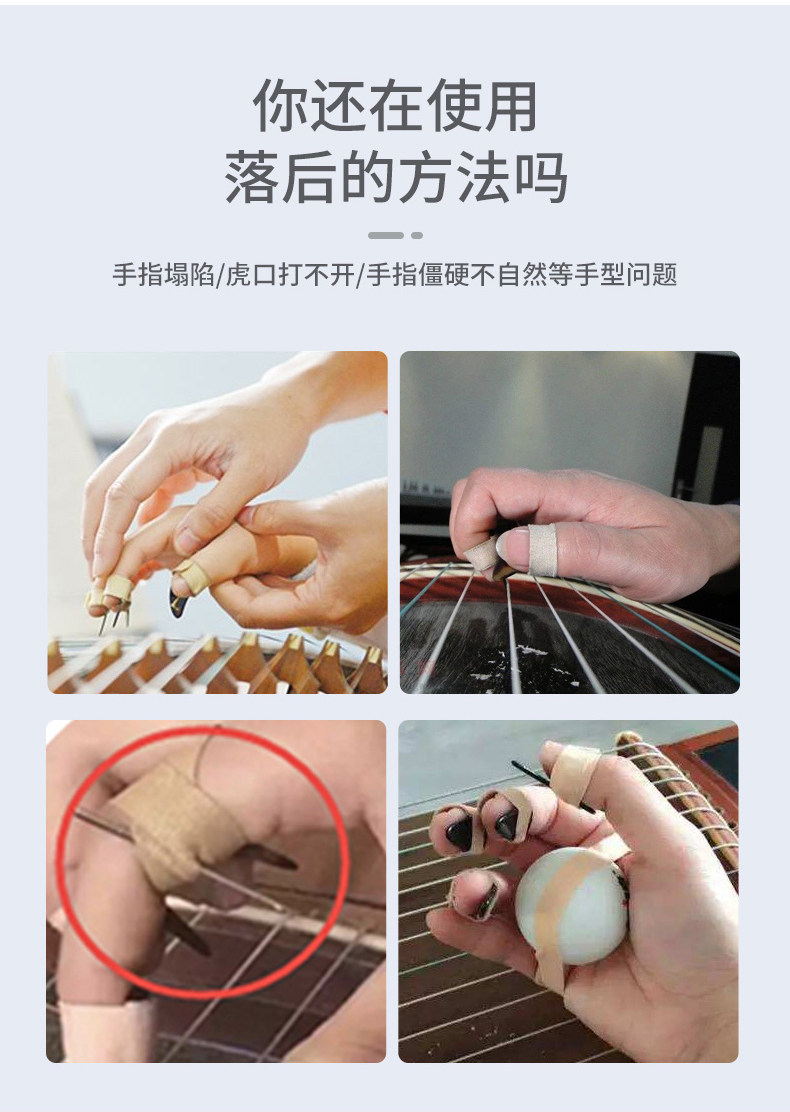 你还在使用
落后的方法吗

手指塌陷/虎口打不开/手指僵硬不自然等手型问题