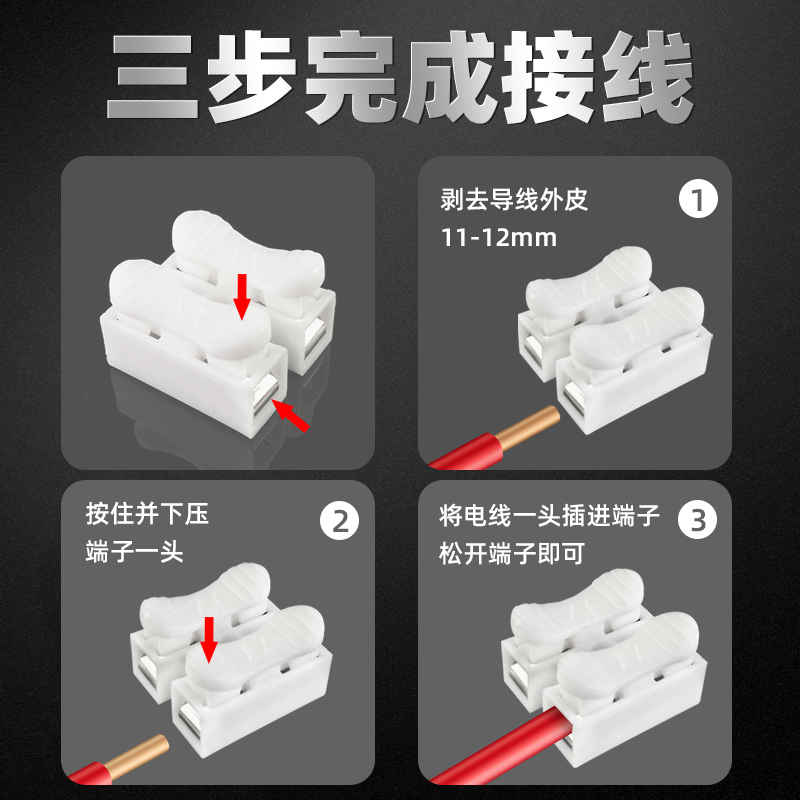 三步完成接线

剥去导线外皮
11-12mm
1

按住并下压
端子一头
2

将电线一头插进端子
松开端子即可
3