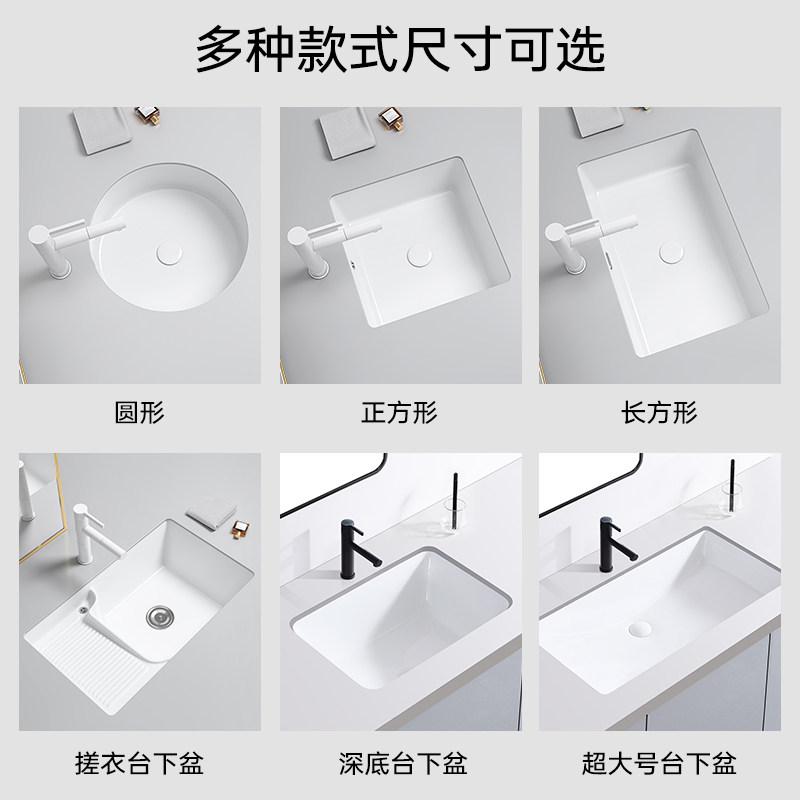 多种款式尺寸可选

圆形

正方形

长方形

搓衣台下盆

深底台下盆

超大号台下盆