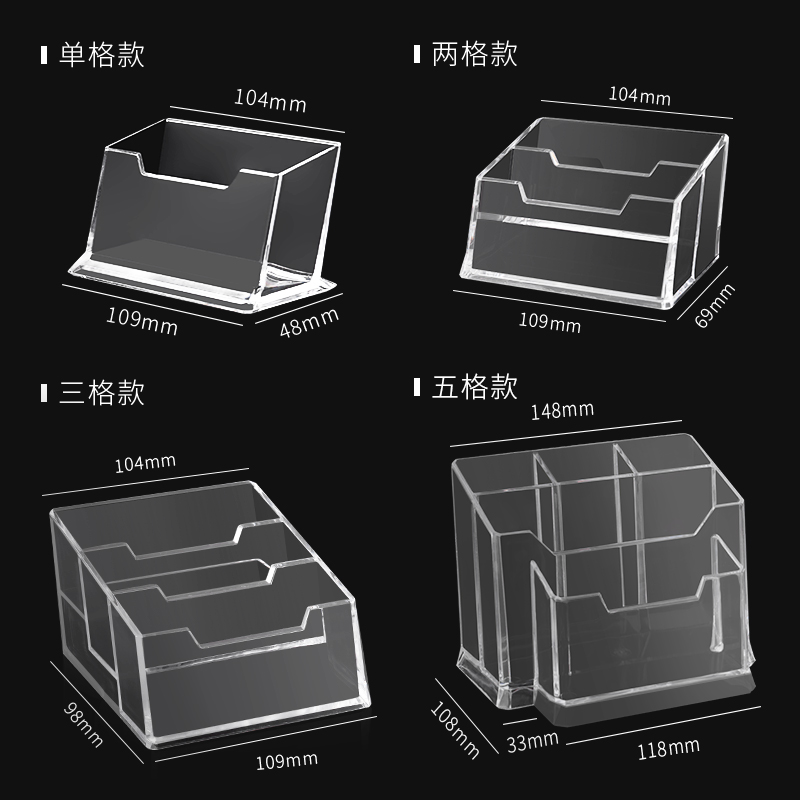 单格款

104mm

109mm

48mm

两格款

104mm

109mm

69mm

三格款

104mm

98mm

109mm

五格款

148mm

108mm

33mm

118mm