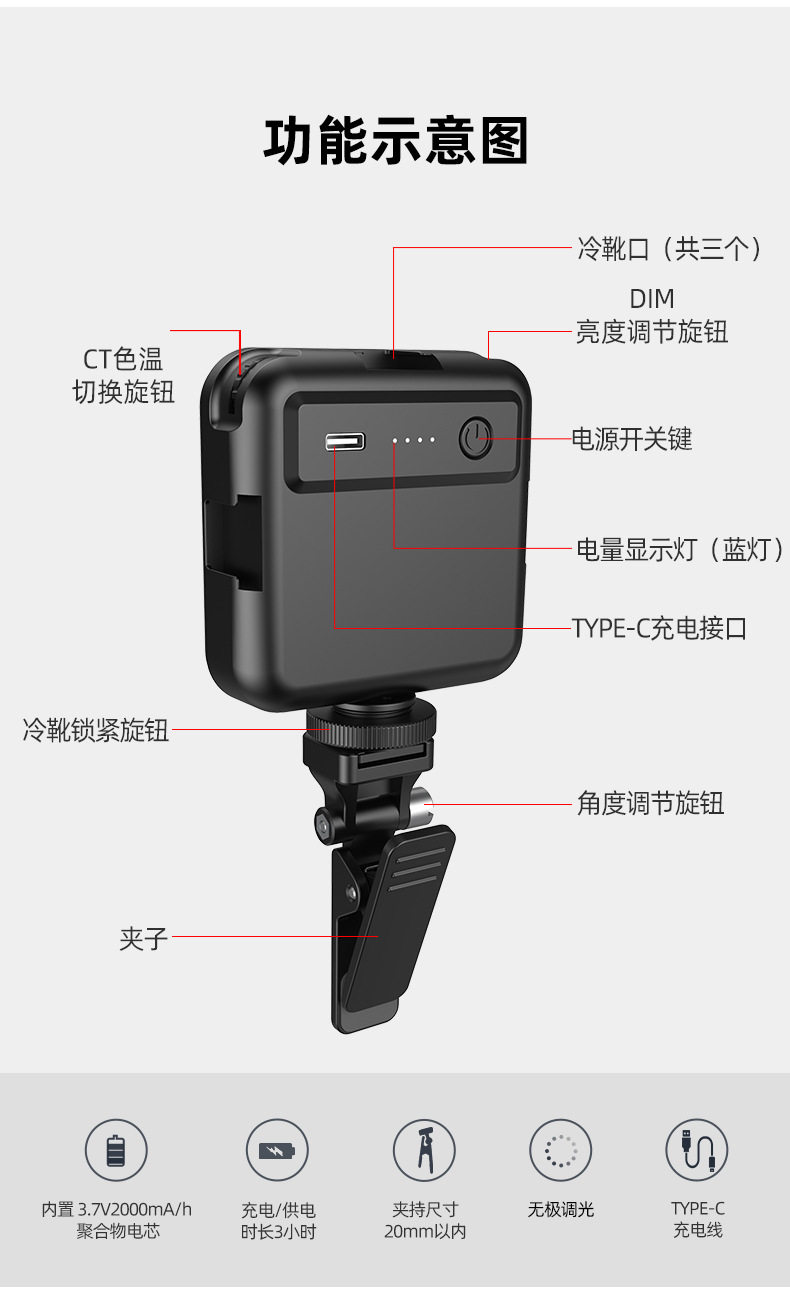 功能示意图

冷靴口（共三个）

DIM
亮度调节旋钮

CT色温
切换旋钮

电源开关键

电量显示灯（蓝灯）

TYPE-C充电接口

冷靴锁紧旋钮

角度调节旋钮

夹子

内置 3.7V2000mA/h
聚合物电芯

充电/供电
时长3小时

夹持尺寸
20mm以内

无极调光

TYPE-C
充电线