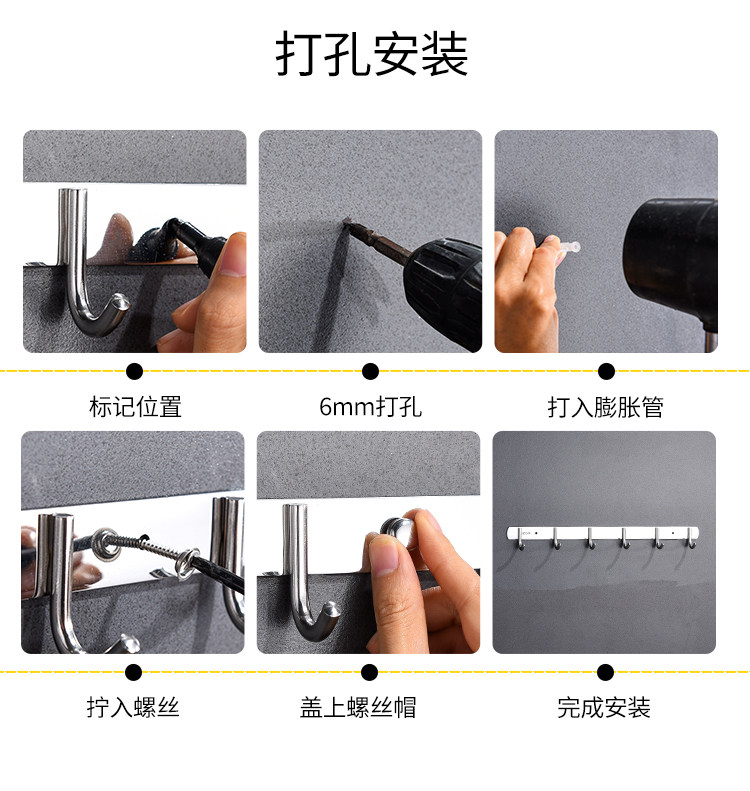 打孔安装

标记位置

6mm打孔

打入膨胀管

拧入螺丝

盖上螺丝帽

完成安装