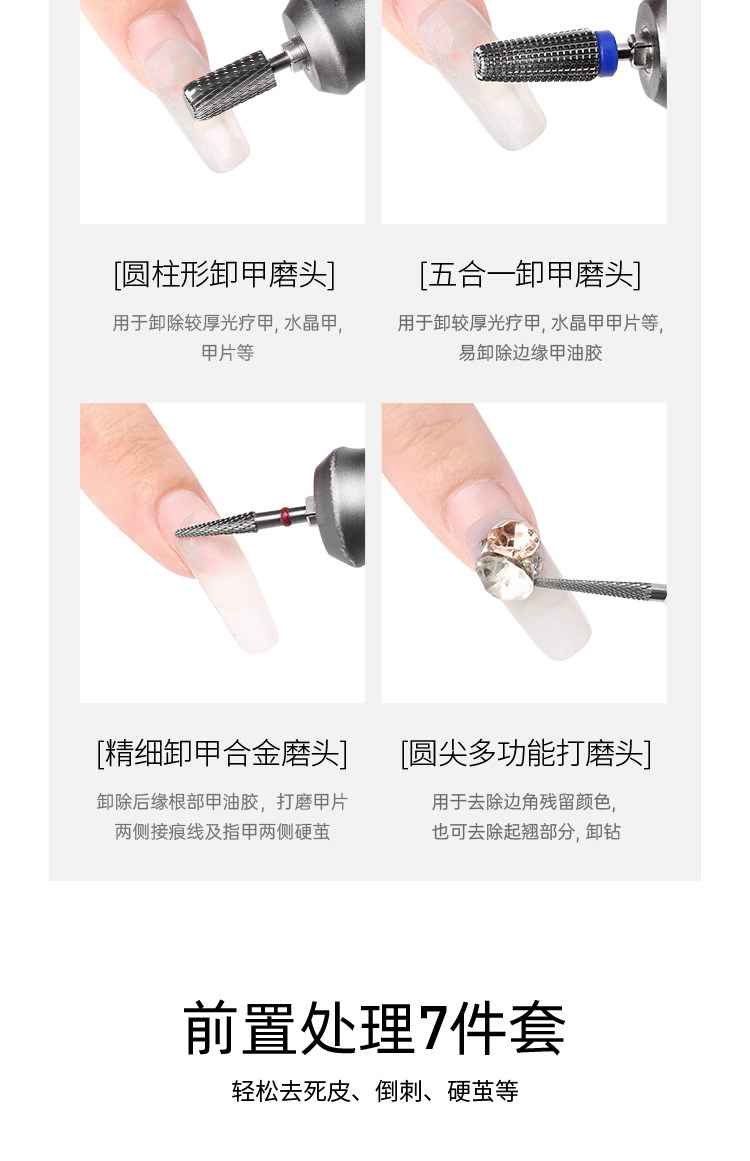 [圆柱形卸甲磨头]

用于卸除较厚光疗甲, 水晶甲, 甲片等

[五合一卸甲磨头]

用于卸较厚光疗甲, 水晶甲甲片等, 易卸除边缘甲油胶

[精细卸甲合金磨头]

卸除后缘根部甲油胶，打磨甲片两侧接痕线及指甲两侧硬茧

[圆尖多功能打磨头]

用于去除边角残留颜色, 也可去除起翘部分, 卸钻

前置处理7件套

轻松去死皮、倒刺、硬茧等