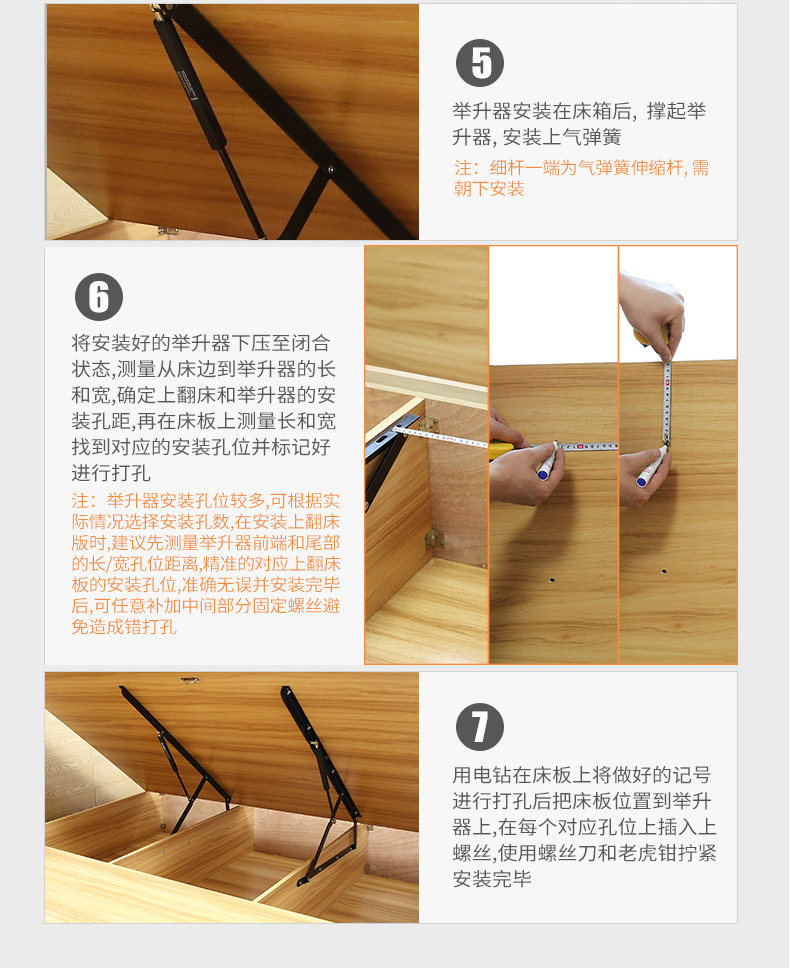 5

举升器安装在床箱后，撑起举升器, 安装上气弹簧

注：细杆一端为气弹簧伸缩杆, 需朝下安装

6

将安装好的举升器下压至闭合状态,测量从床边到举升器的长和宽,确定上翻床和举升器的安装孔距,再在床板上测量长和宽找到对应的安装孔位并标记好进行打孔

注：举升器安装孔位较多,可根据实际情况选择安装孔数,在安装上翻床版时,建议先测量举升器前端和尾部的长/宽孔位距离,精准的对应上翻床板的安装孔位,准确无误并安装完毕后,可任意补加中间部分固定螺丝避免造成错打孔

7

用电钻在床板上将做好的记号进行打孔后把床板位置到举升器上,在每个对应孔位上插入上螺丝,使用螺丝刀和老虎钳拧紧安装完毕