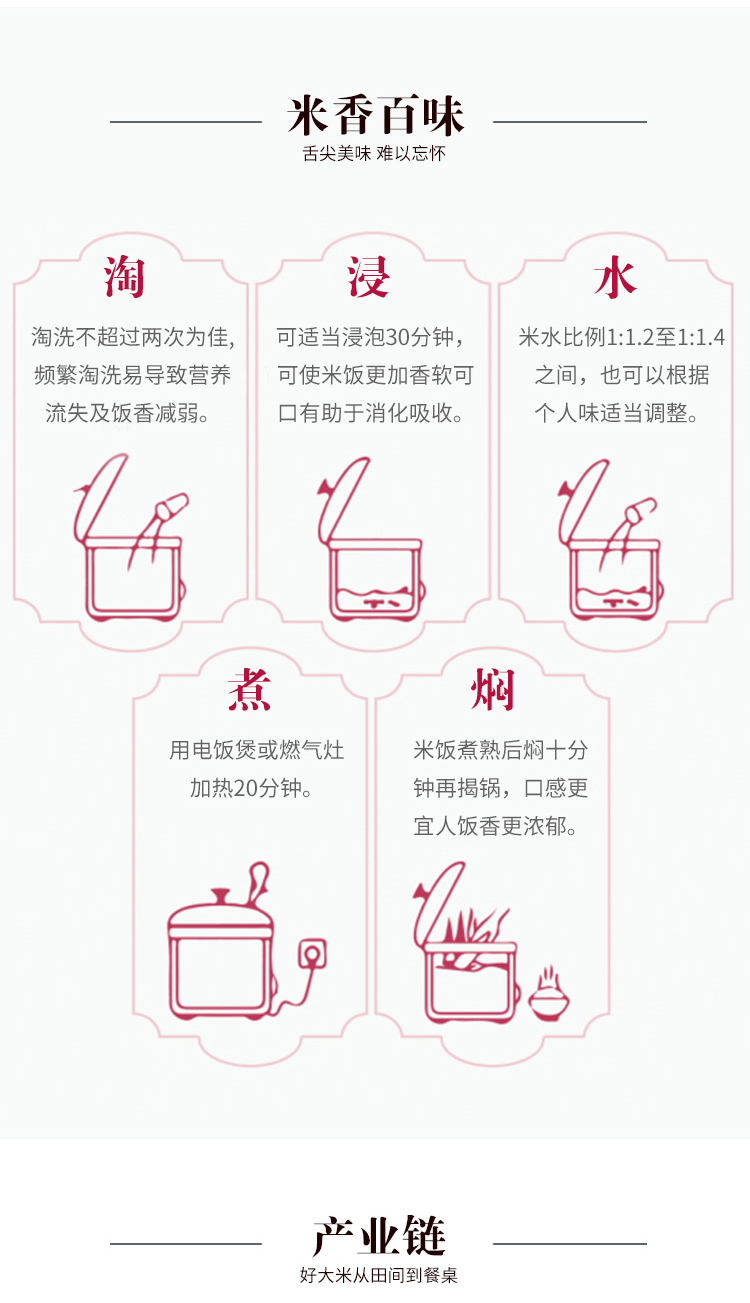 米香百味
舌尖美味 难以忘怀

淘
淘洗不超过两次为佳，频繁淘洗易导致营养流失及饭香减弱。

浸
可适当浸泡30分钟，可使米饭更加香软可口有助于消化吸收。

水
米水比例1:1.2至1:1.4之间，也可以根据个人味适当调整。

煮
用电饭煲或燃气灶加热20分钟。

焖
米饭煮熟后焖十分钟再揭锅，口感更宜人饭香更浓郁。

产业链
好大米从田间到餐桌