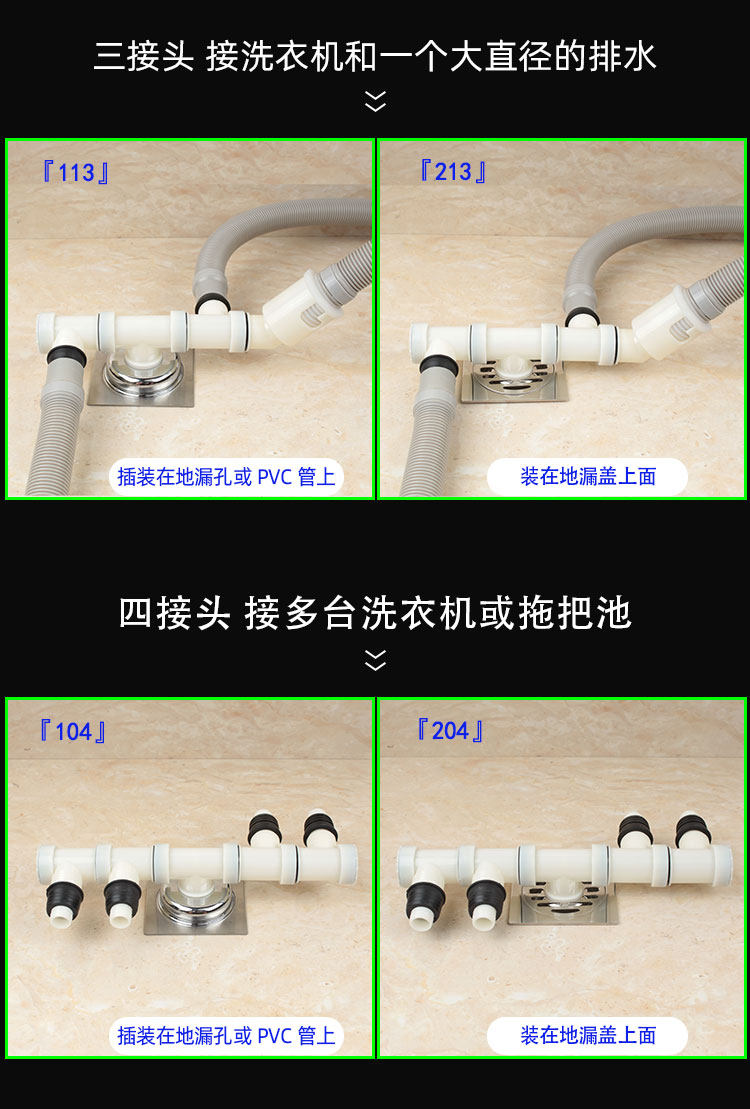 三接头 接洗衣机和一个大直径的排水

『113』

插装在地漏孔或 PVC 管上

『213』

装在地漏盖上面

四接头 接多台洗衣机或拖把池

『104』

插装在地漏孔或 PVC 管上

『204』

装在地漏盖上面