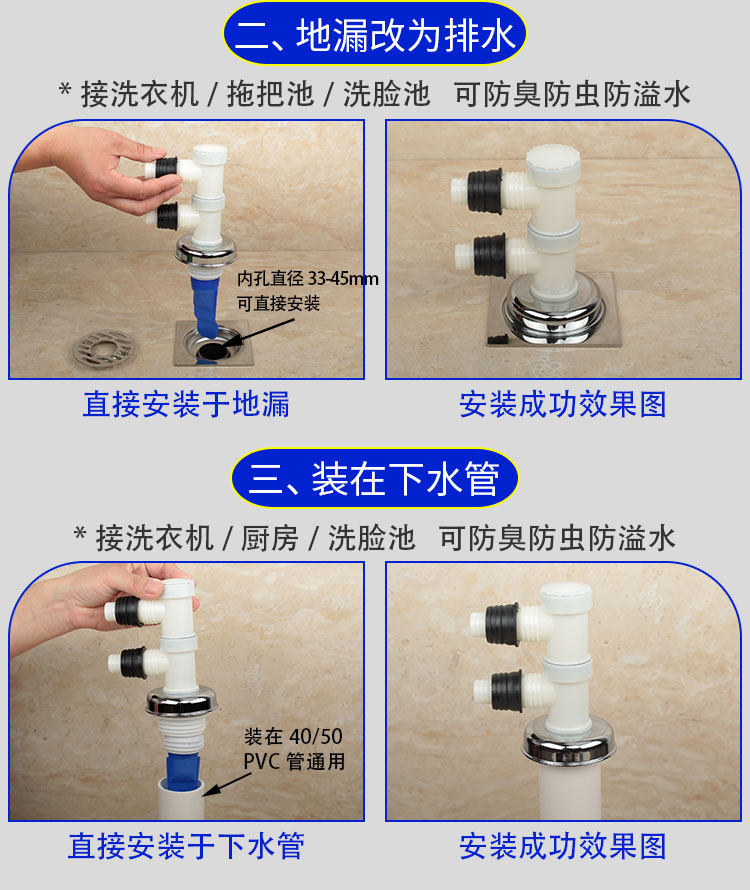 二、地漏改为排水

* 接洗衣机 / 拖把池 / 洗脸池　可防臭防虫防溢水

内孔直径 33-45mm
可直接安装

直接安装于地漏

安装成功效果图

三、装在下水管

* 接洗衣机 / 厨房 / 洗脸池　可防臭防虫防溢水

装在 40/50
PVC 管通用

直接安装于下水管

安装成功效果图