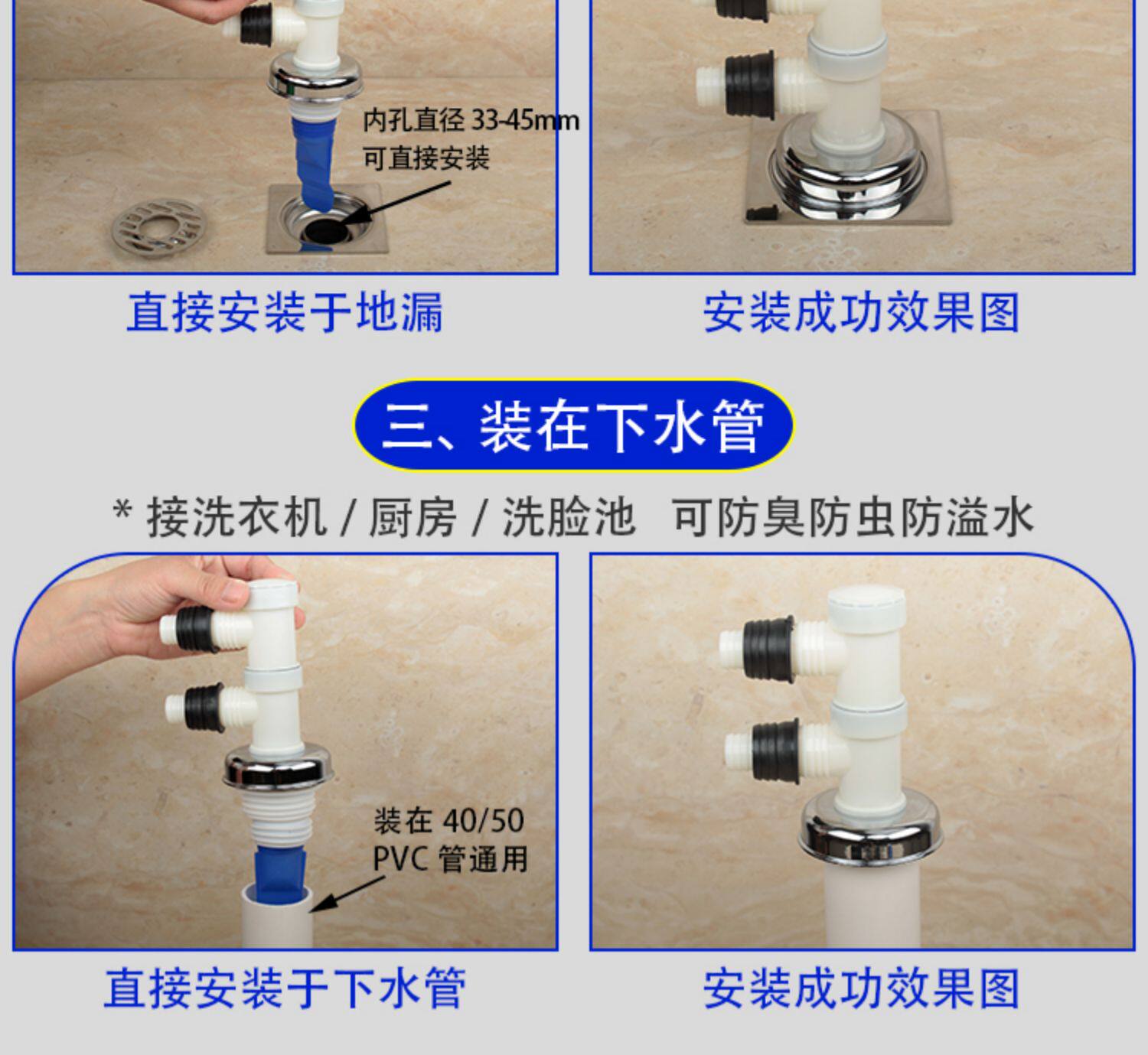 内孔直径 33-45mm
可直接安装

直接安装于地漏

安装成功效果图

三、装在下水管

* 接洗衣机 / 厨房 / 洗脸池　可防臭防虫防溢水

装在 40/50
PVC 管通用

直接安装于下水管

安装成功效果图