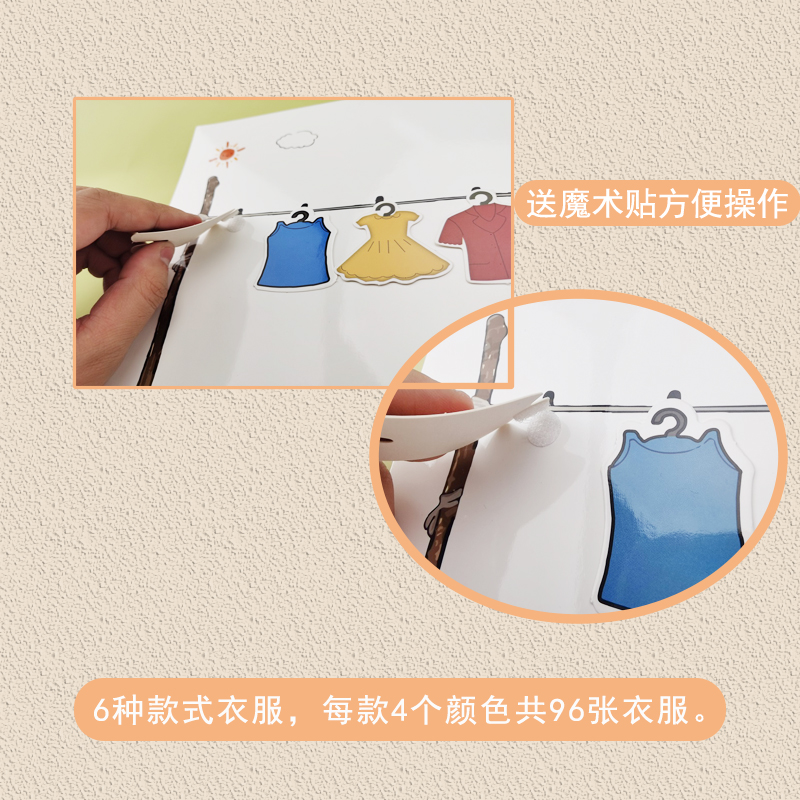 送魔术贴方便操作

6种款式衣服，每款4个颜色共96张衣服。