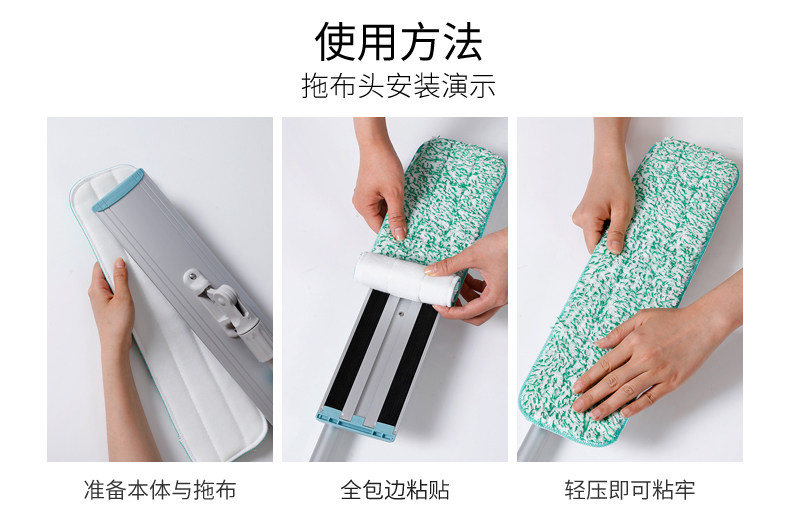 使用方法
拖布头安装演示

准备本体与拖布

全包边粘贴

轻压即可粘牢