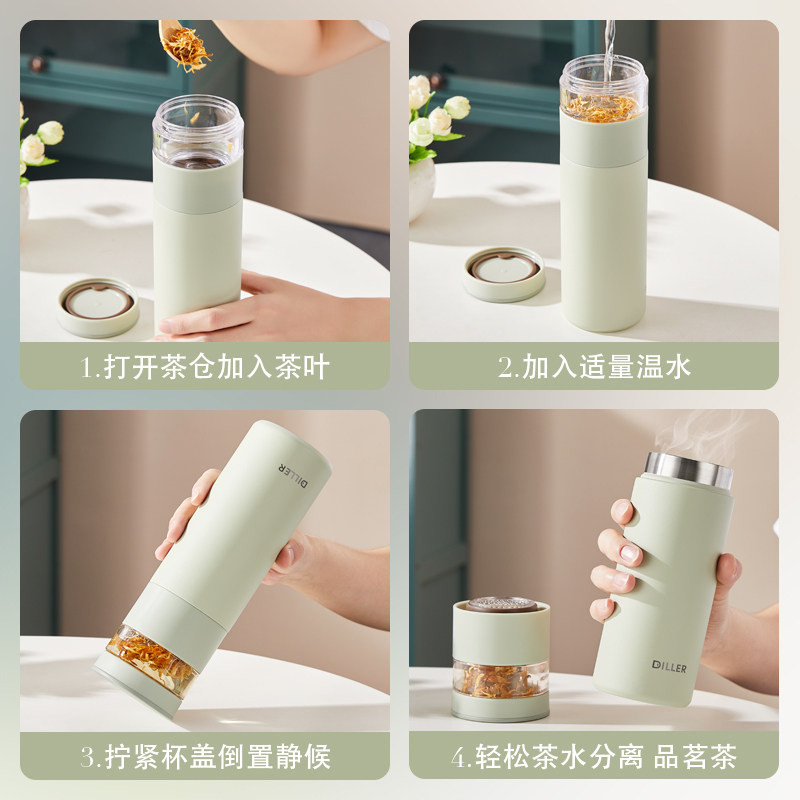 1.打开茶仓加入茶叶

2.加入适量温水

DILLER

3.拧紧杯盖倒置静候

DILLER

4.轻松茶水分离 品茗茶