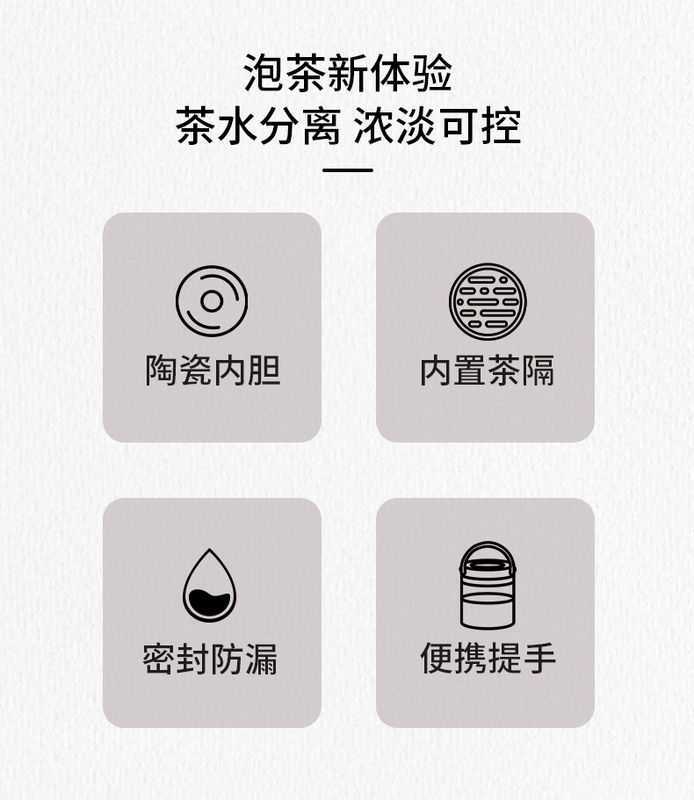 泡茶新体验
茶水分离 浓淡可控

陶瓷内胆

内置茶隔

密封防漏

便携提手