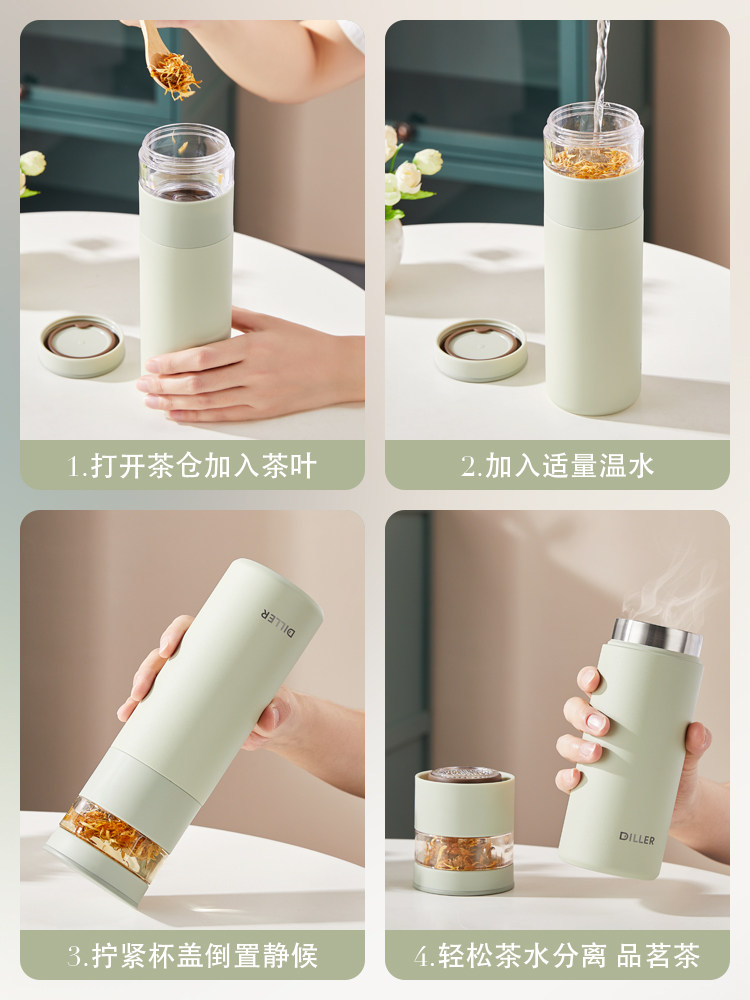 1.打开茶仓加入茶叶

2.加入适量温水

DILLER

3.拧紧杯盖倒置静候

DILLER

4.轻松茶水分离 品茗茶