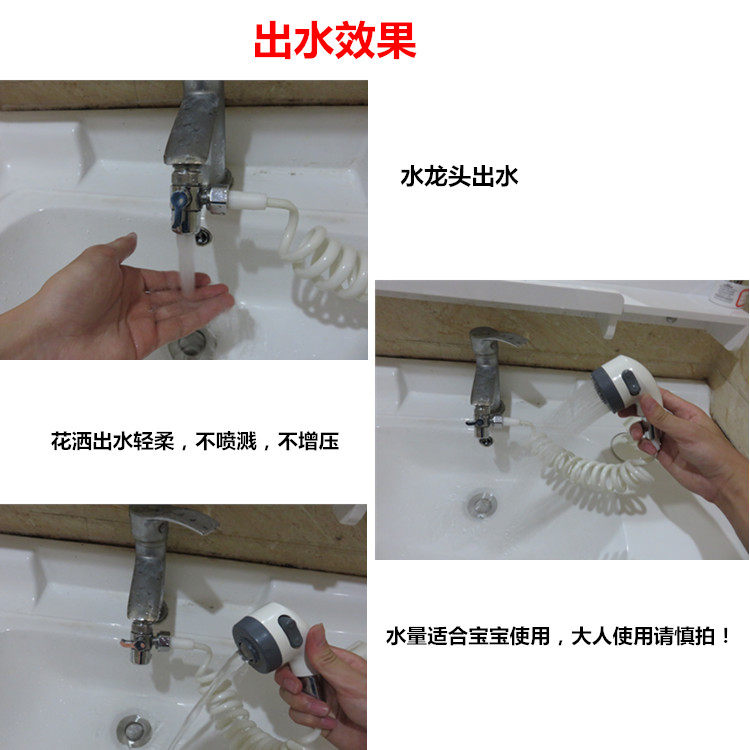 出水效果

水龙头出水

花洒出水轻柔，不喷溅，不增压

水量适合宝宝使用，大人使用请慎拍！