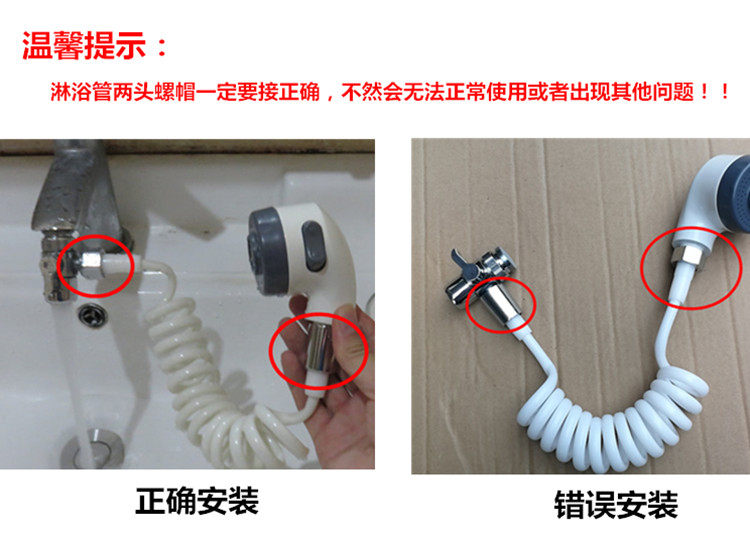 温馨提示：

淋浴管两头螺帽一定要接正确，不然会无法正常使用或者出现其他问题！！

正确安装

错误安装