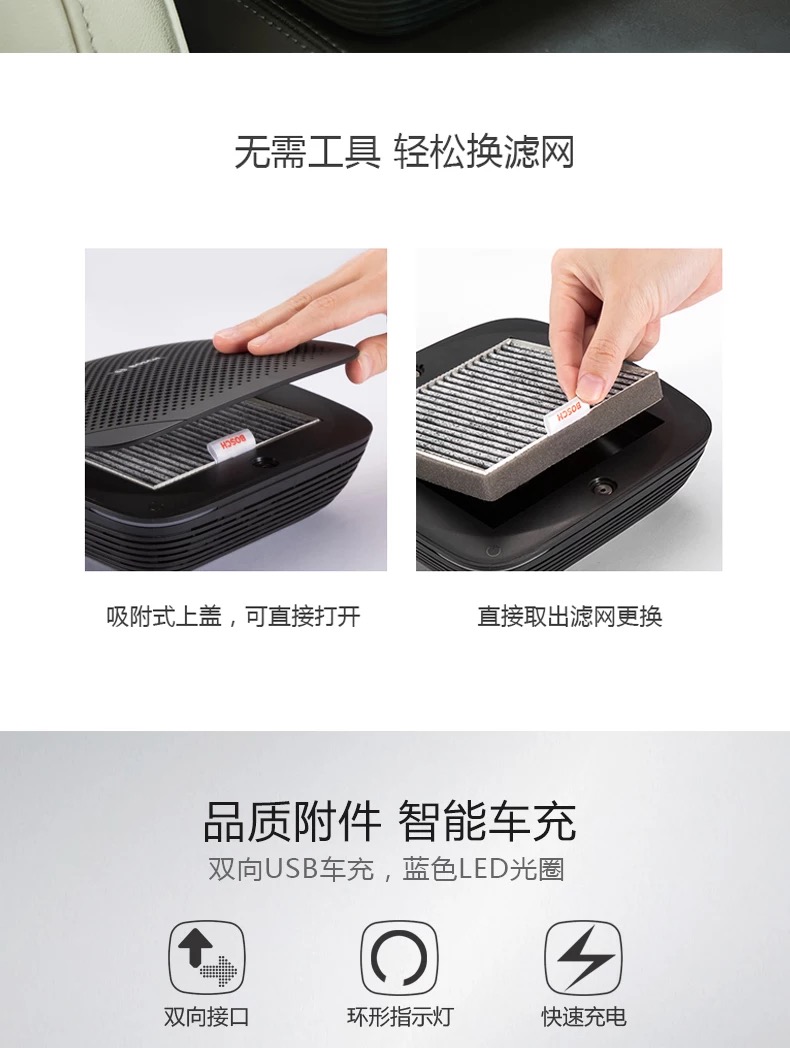 无需工具 轻松换滤网

BOSCH

BOSCH

吸附式上盖，可直接打开

直接取出滤网更换

品质附件 智能车充

双向USB车充，蓝色LED光圈

双向接口

环形指示灯

快速充电