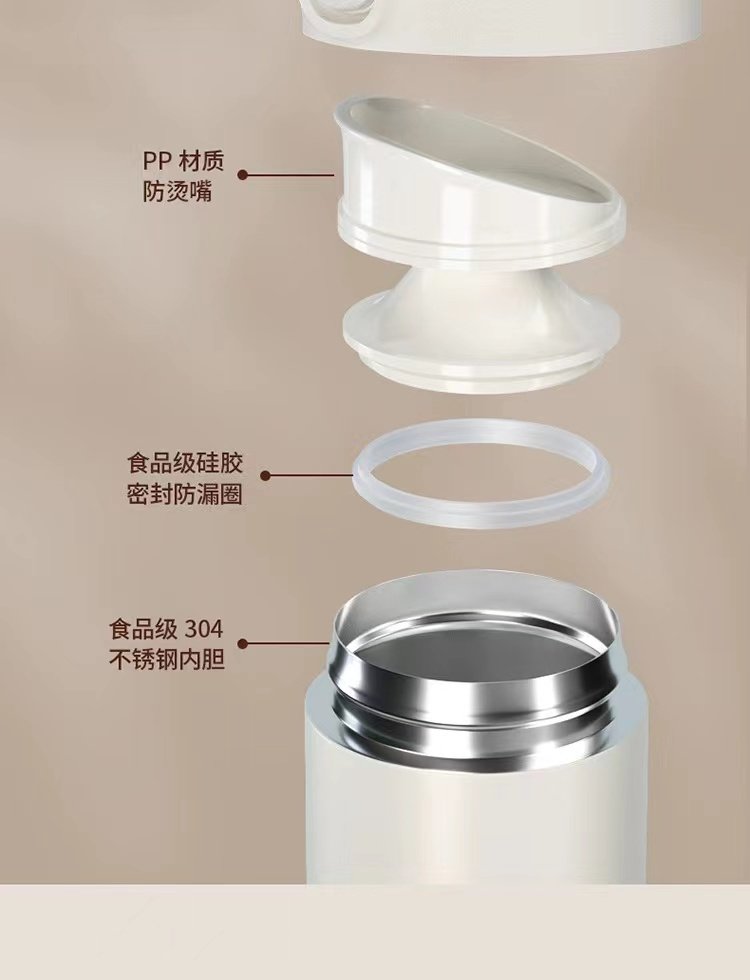 PP 材质
防烫嘴

食品级硅胶
密封防漏圈

食品级 304
不锈钢内胆