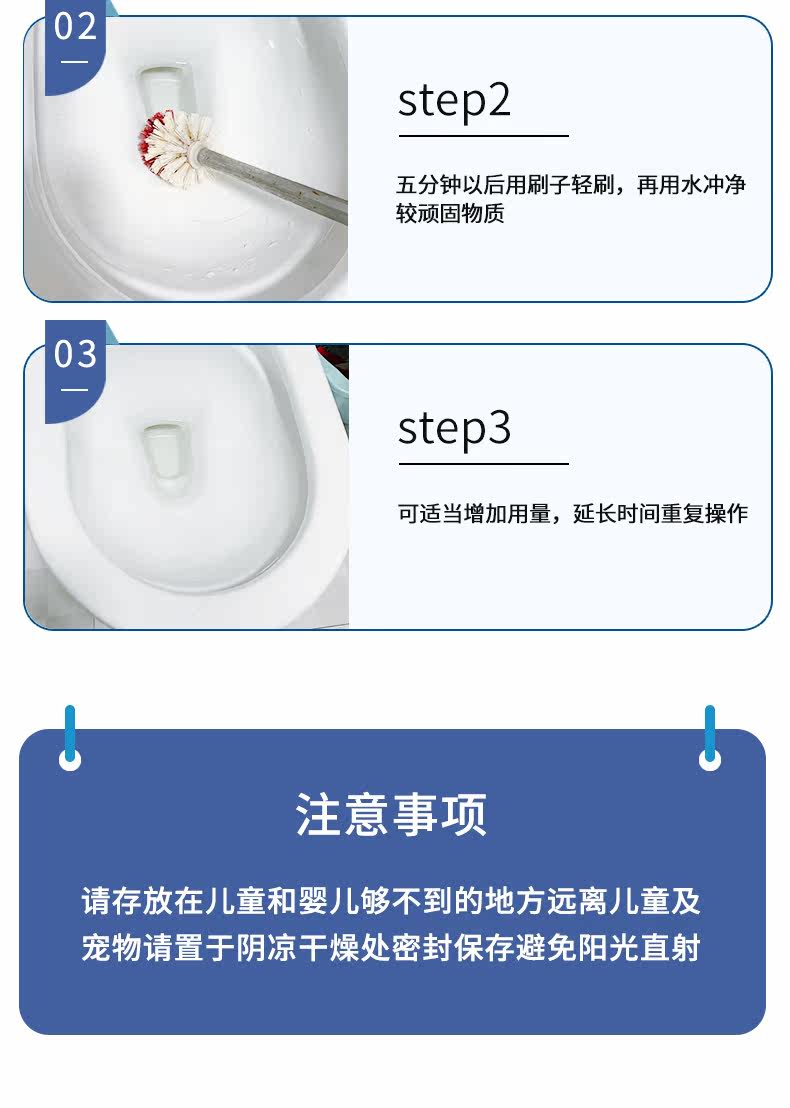 02

step2

五分钟以后用刷子轻刷，再用水冲净较顽固物质

03

step3

可适当增加用量，延长时间重复操作

注意事项

请存放在儿童和婴儿够不到的地方远离儿童及宠物请置于阴凉干燥处密封保存避免阳光直射