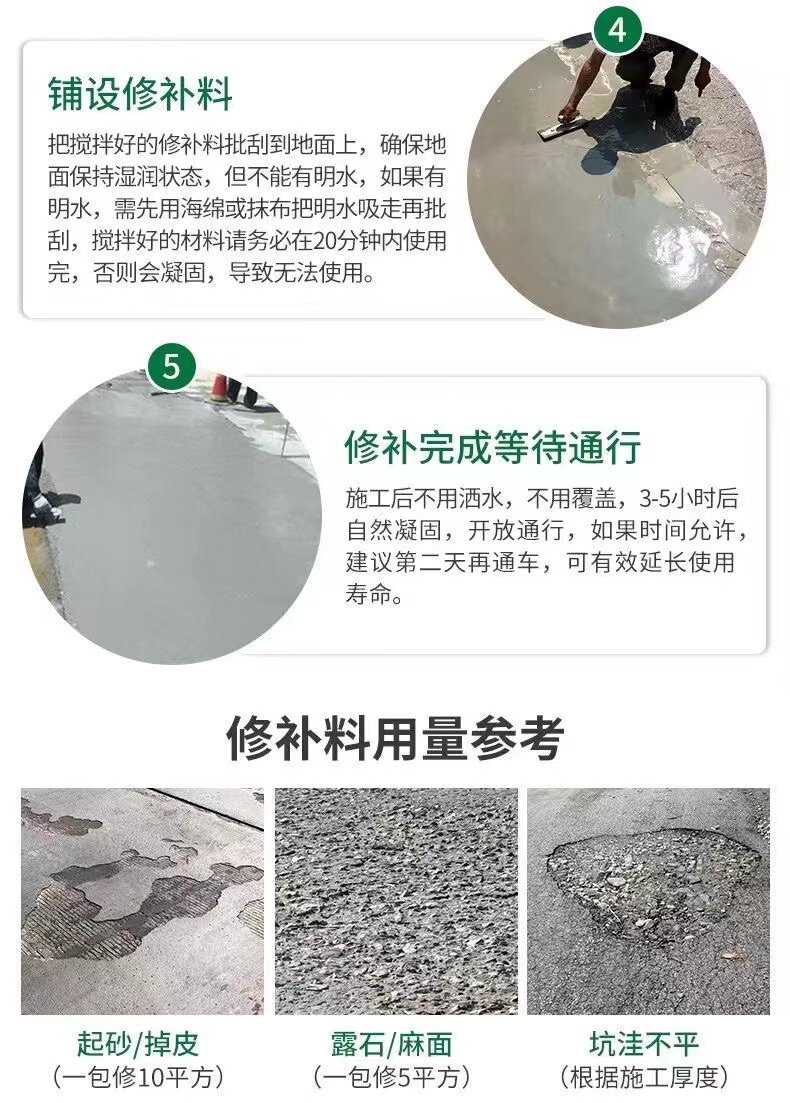 4

铺设修补料

把搅拌好的修补料批刮到地面上，确保地面保持湿润状态，但不能有明水，如果有明水，需先用海绵或抹布把明水吸走再批刮，搅拌好的材料请务必在20分钟内使用完，否则会凝固，导致无法使用。

5

修补完成等待通行

施工后不用洒水，不用覆盖，3-5小时后自然凝固，开放通行，如果时间允许，建议第二天再通车，可有效延长使用寿命。

修补料用量参考

起砂/掉皮
（一包修10平方）

露石/麻面
（一包修5平方）

坑洼不平
（根据施工厚度）