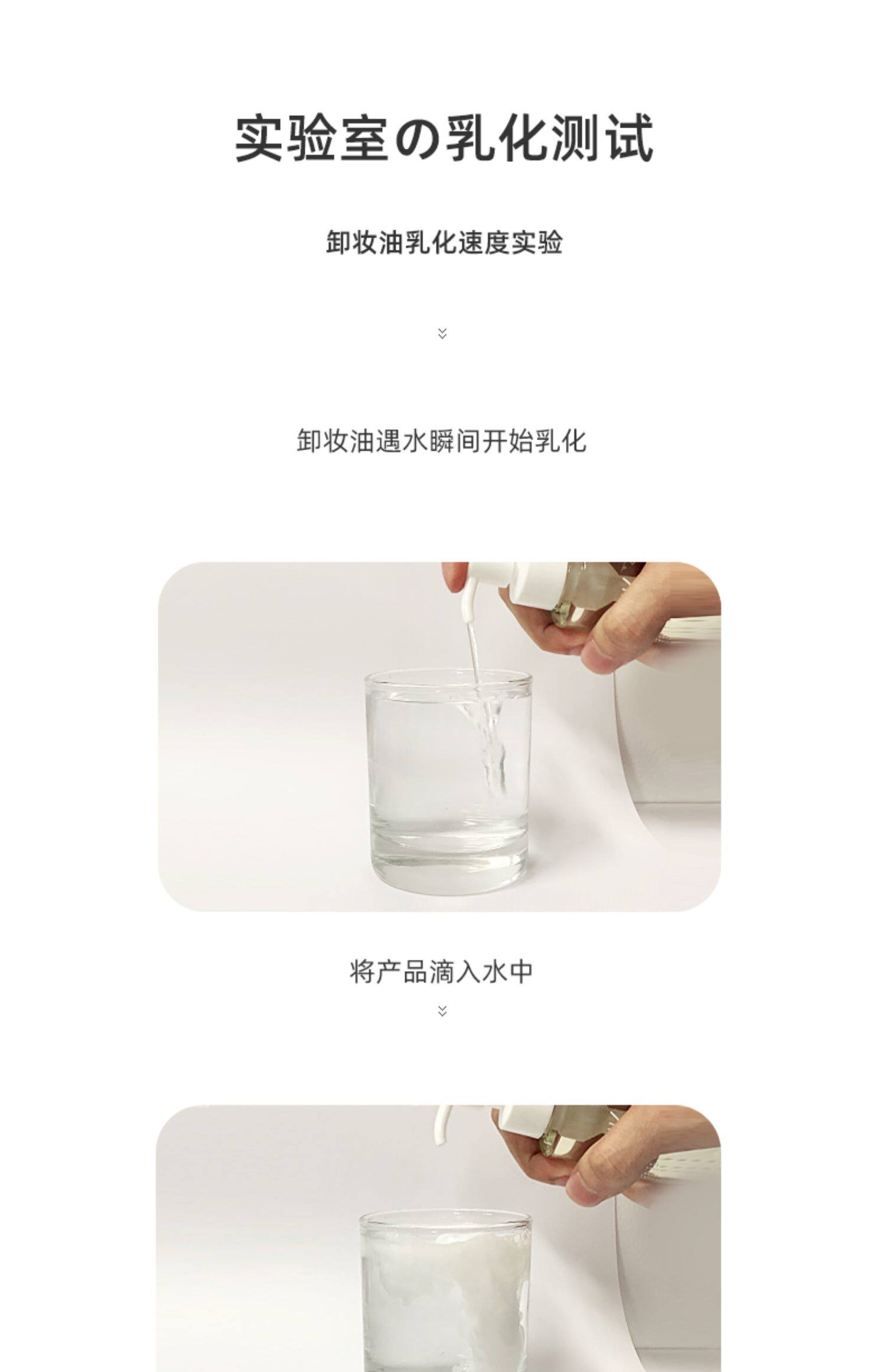 实验室の乳化测试

卸妆油乳化速度实验

卸妆油遇水瞬间开始乳化

将产品滴入水中