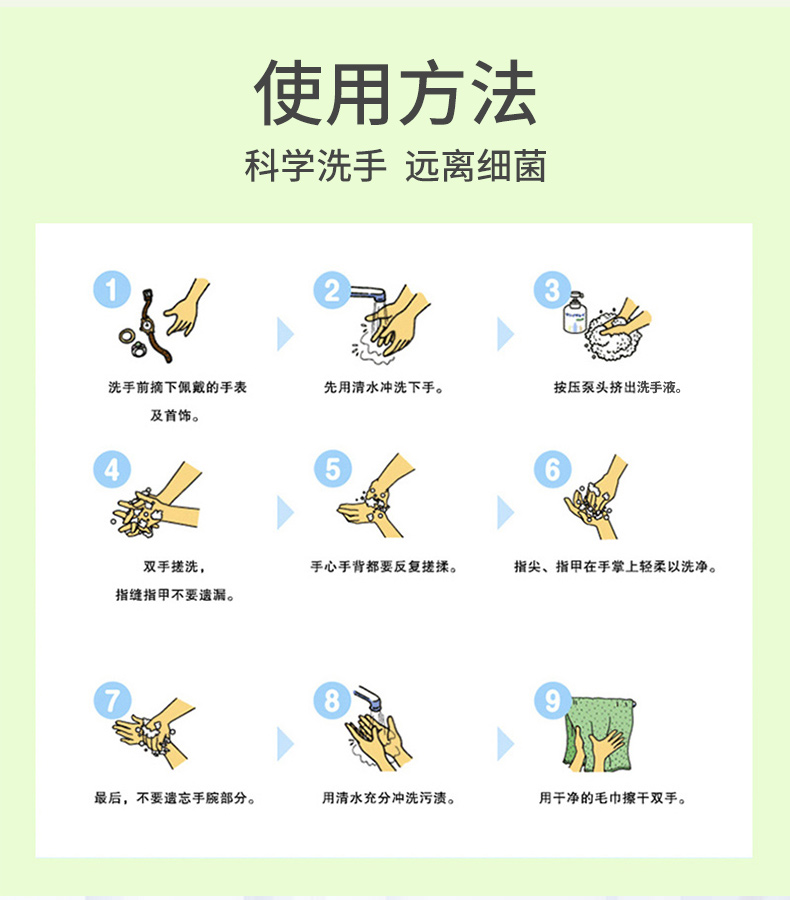 使用方法

科学洗手 远离细菌

1

洗手前摘下佩戴的手表及首饰。

2

先用清水冲洗下手。

3

按压泵头挤出洗手液。

4

双手搓洗，指缝指甲不要遗漏。

5

手心手背都要反复搓揉。

6

指尖、指甲在手掌上轻柔以洗净。

7

最后，不要遗忘手腕部分。

8

用清水充分冲洗污渍。

9

用干净的毛巾擦干双手。