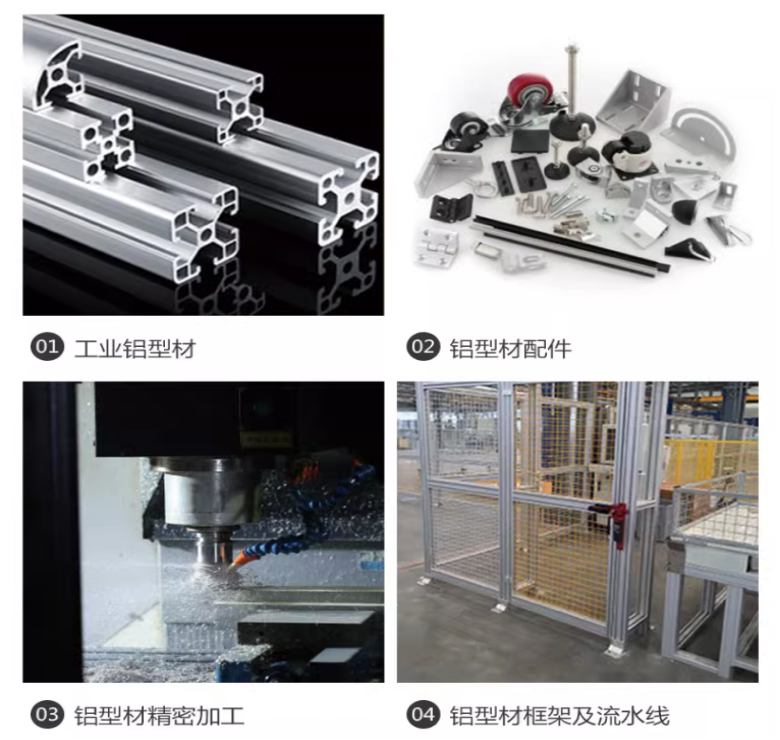 01 工业铝型材

02 铝型材配件

03 铝型材精密加工

04 铝型材框架及流水线