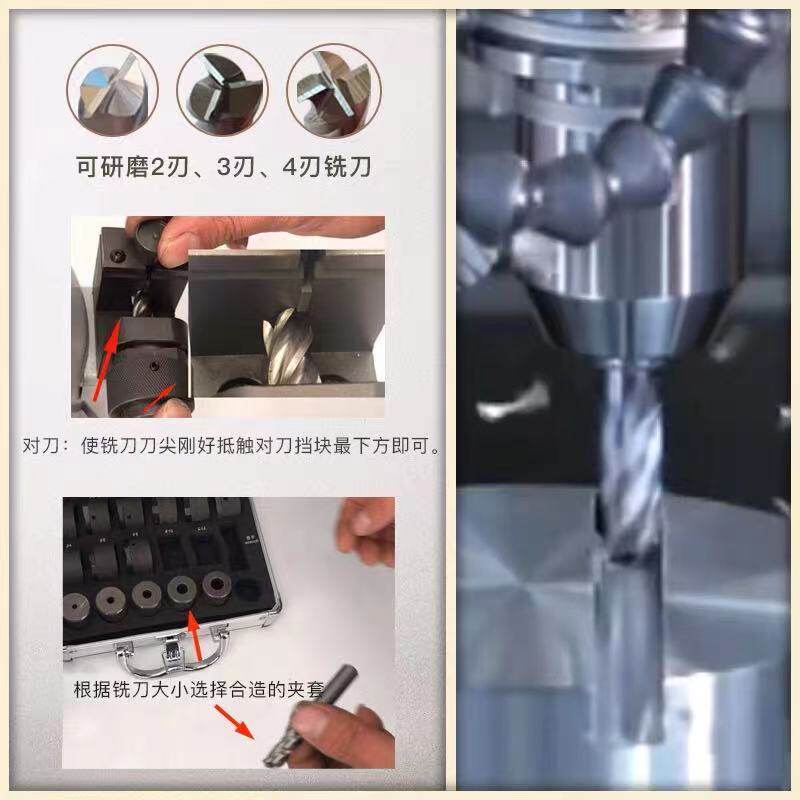 可研磨2刃、3刃、4刃铣刀

对刀：使铣刀刀尖刚好抵触对刀挡块最下方即可。

根据铣刀大小选择合造的夹套