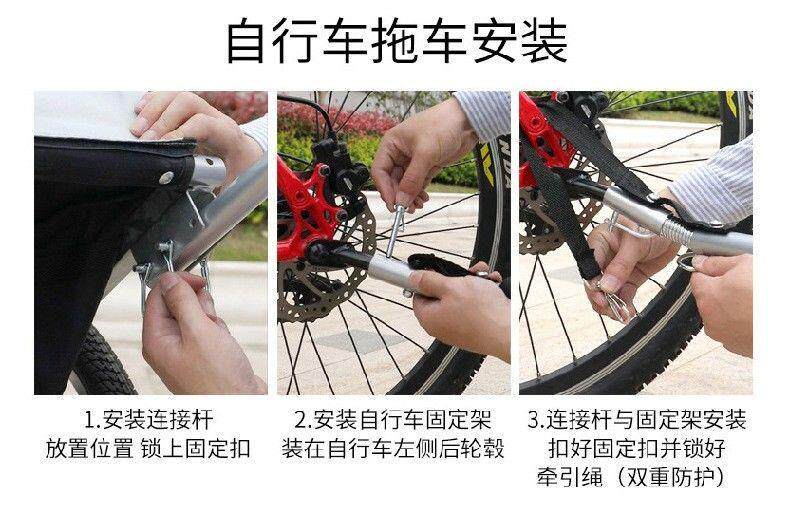 自行车拖车安装

1.安装连接杆
放置位置 锁上固定扣

2.安装自行车固定架
装在自行车左侧后轮毂

3.连接杆与固定架安装
扣好固定扣并锁好
牵引绳（双重防护）